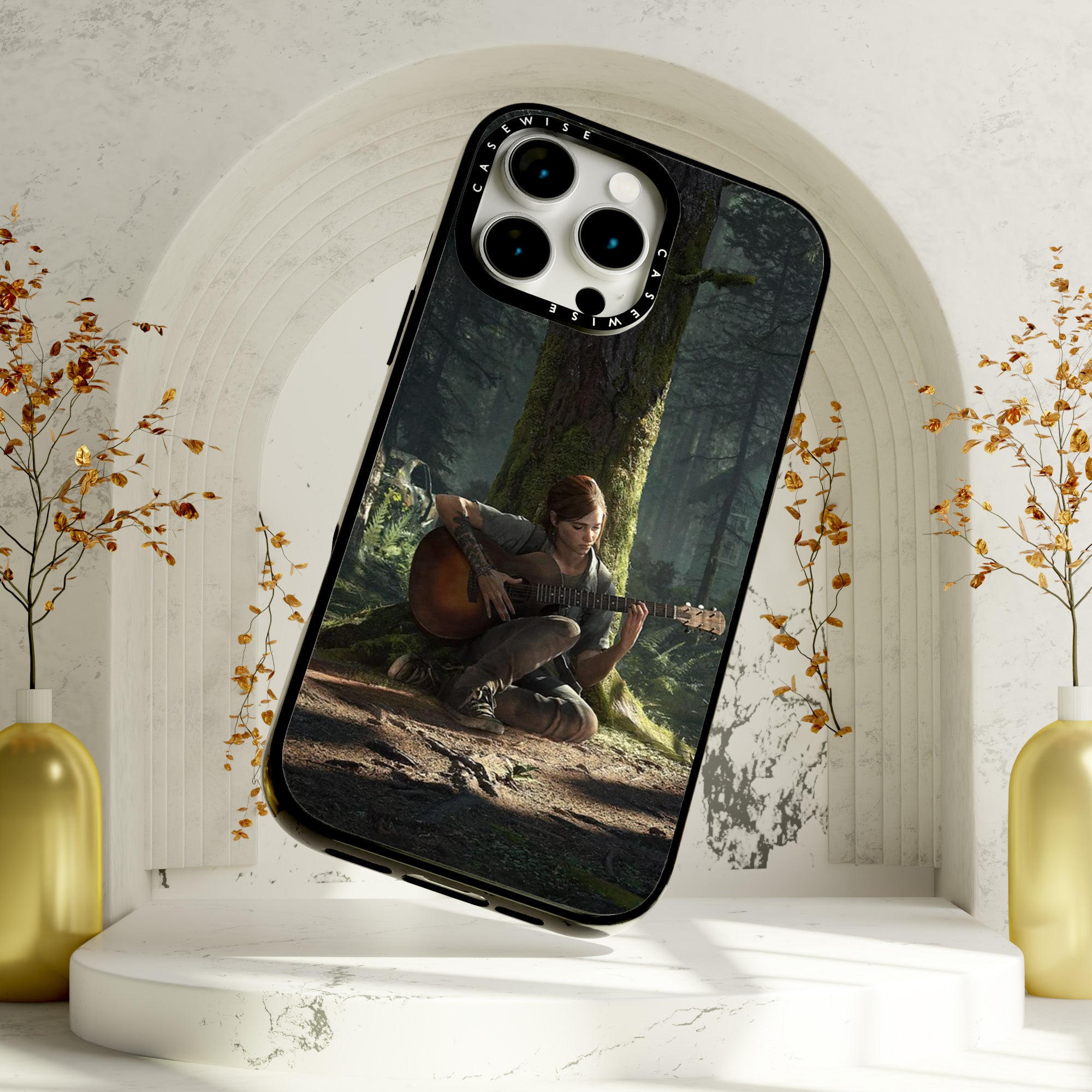 CASEWISE
CASEWISE