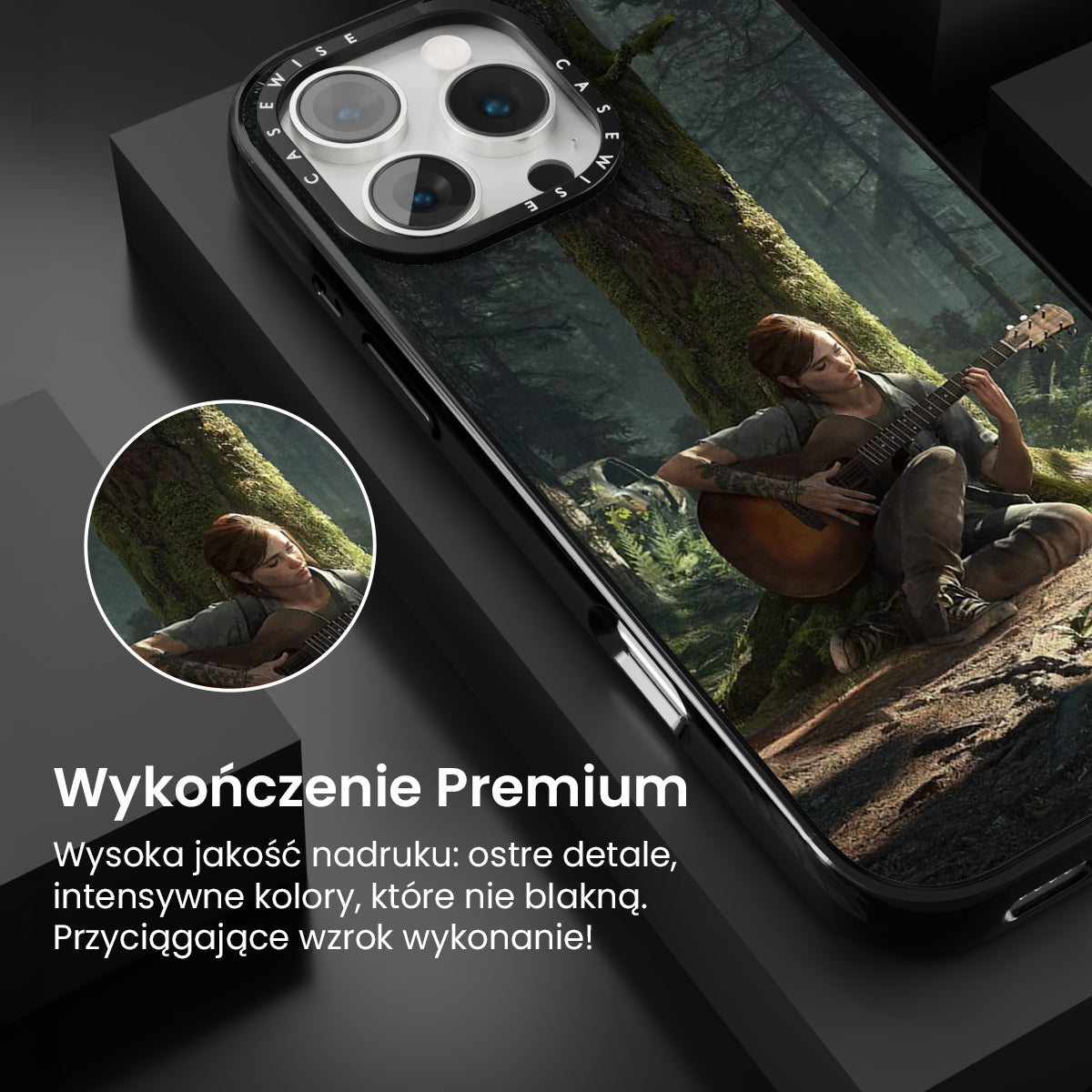 CASEWISE CASEWISE

Wykończenie Premium

Wysoka jakość nadruku: ostre detale, intensywne kolory, które nie blakną. Przyciągające wzrok wykonanie!