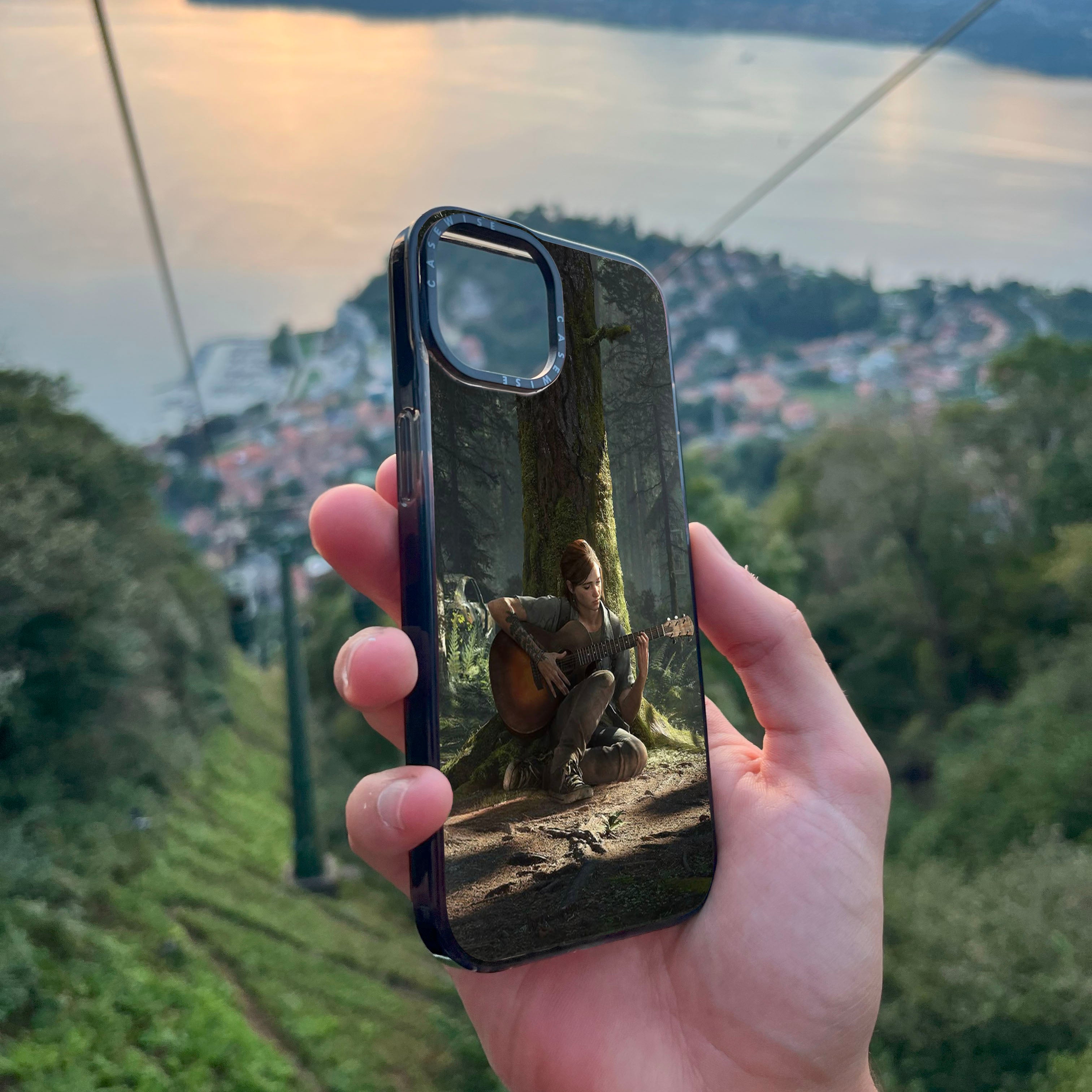 CASEWISE CASEWISE