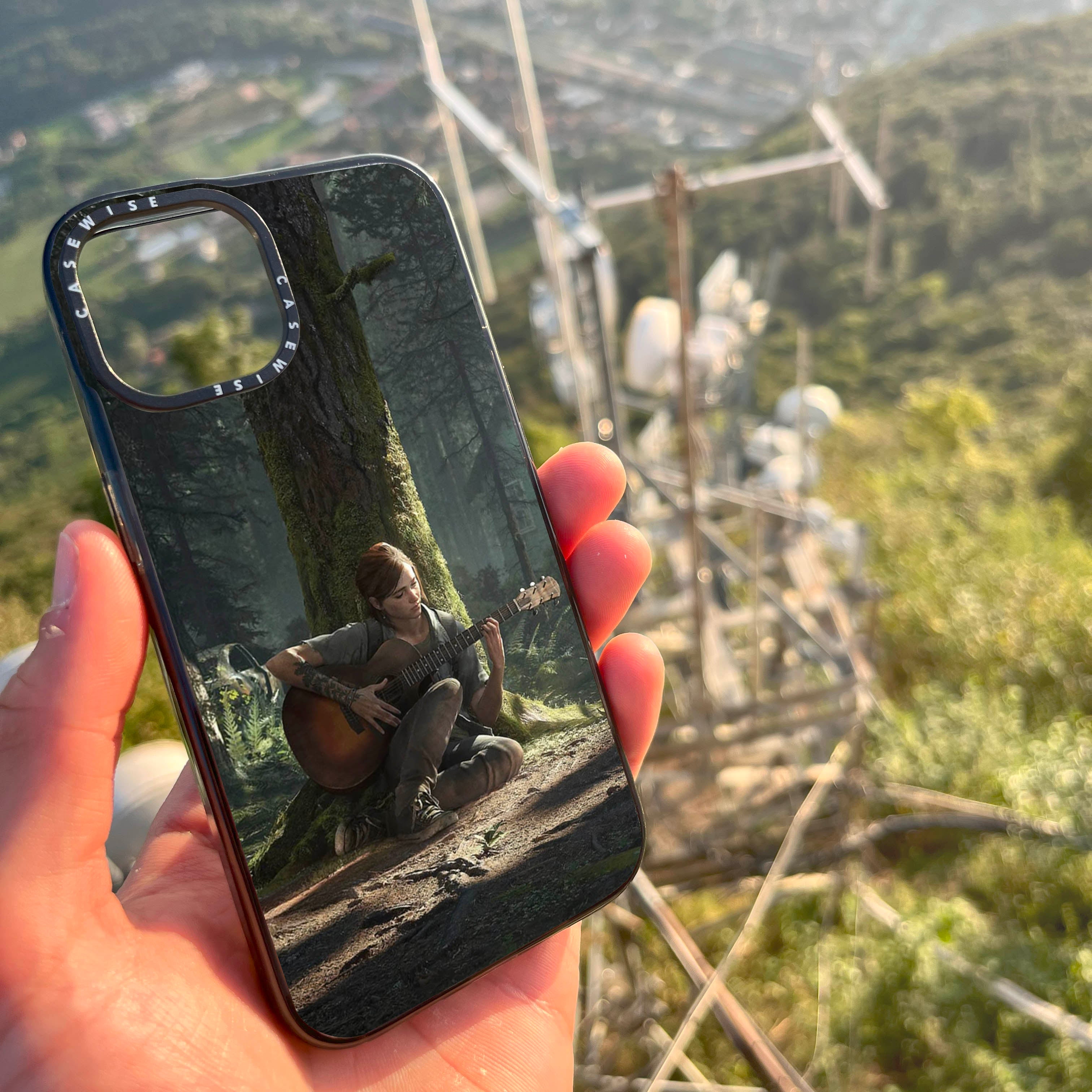 CASEWISE CASEWISE