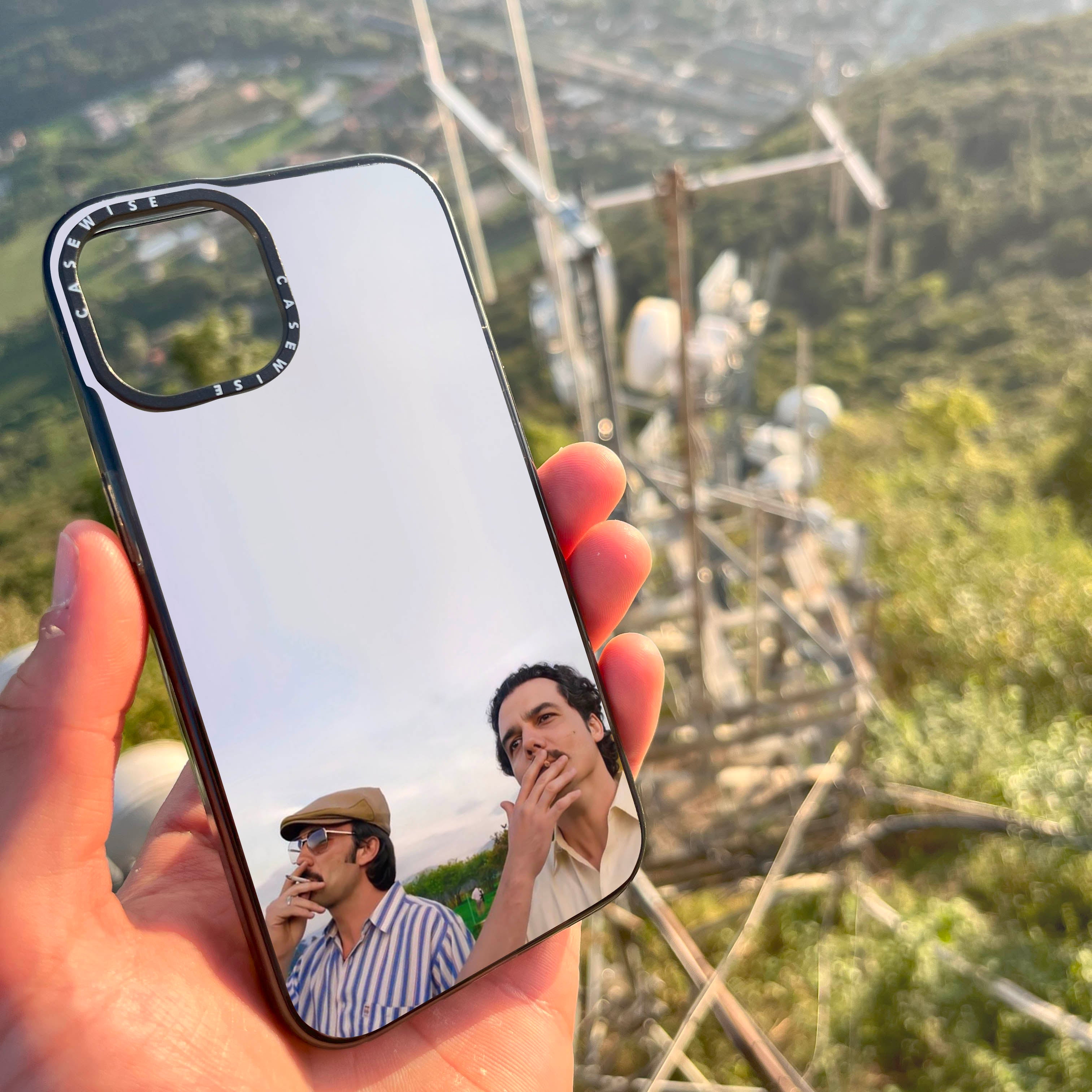 CASEWISE CASEWISE