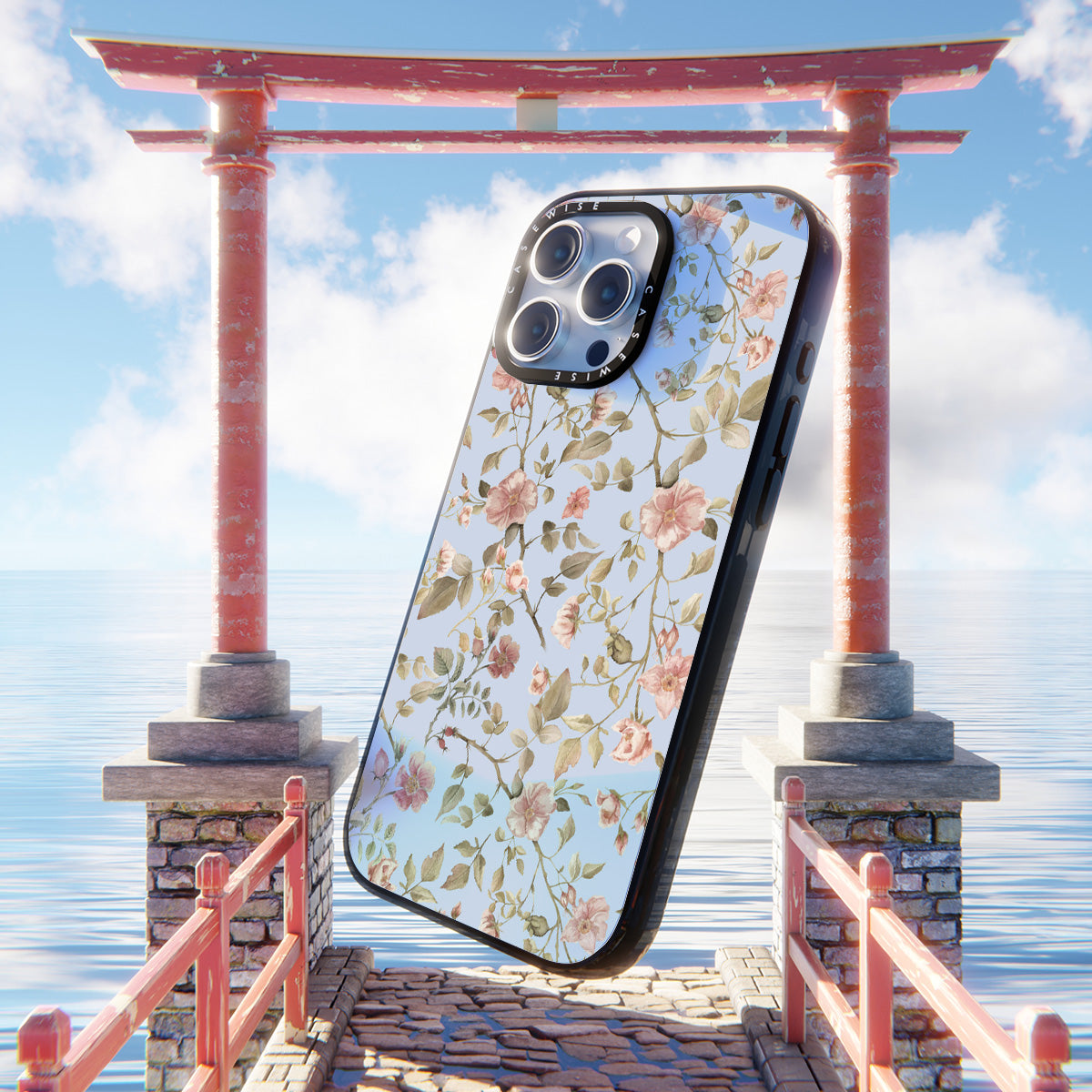 CASEWISE CASEWISE