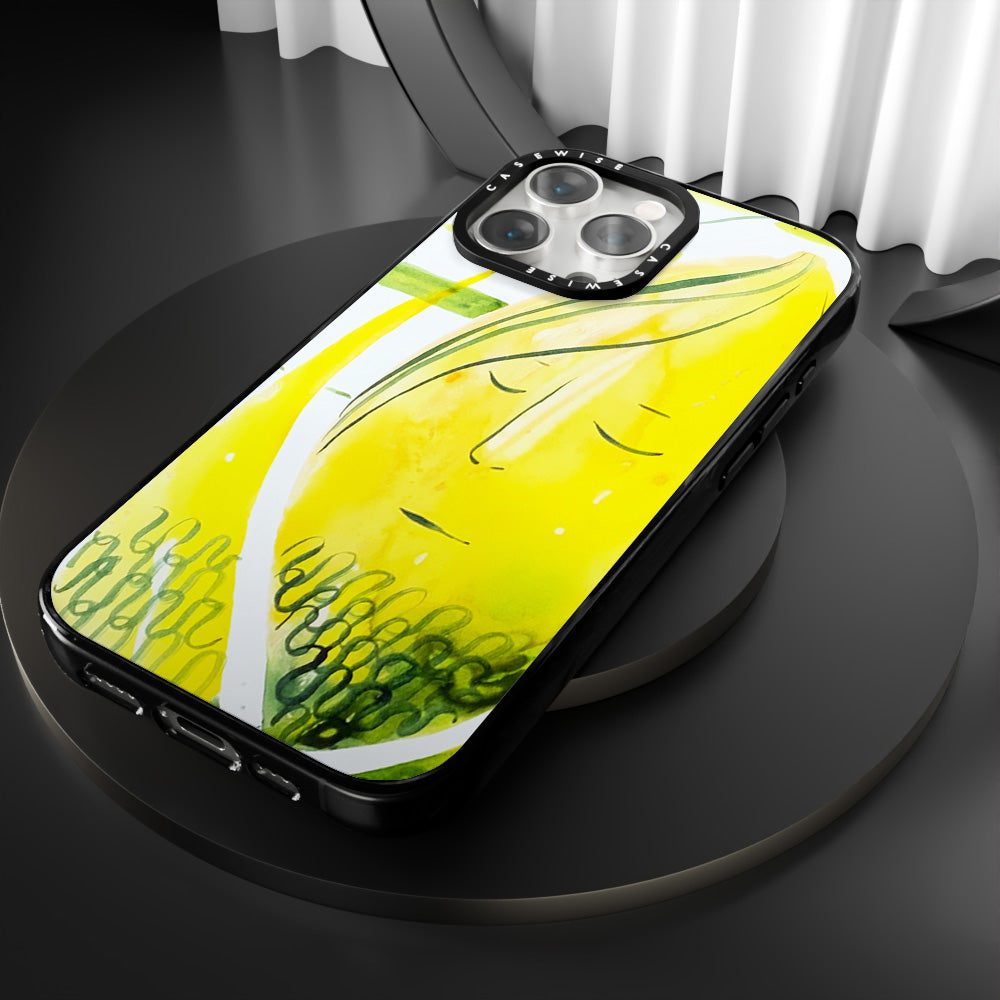 CASEWISE CASEWISE