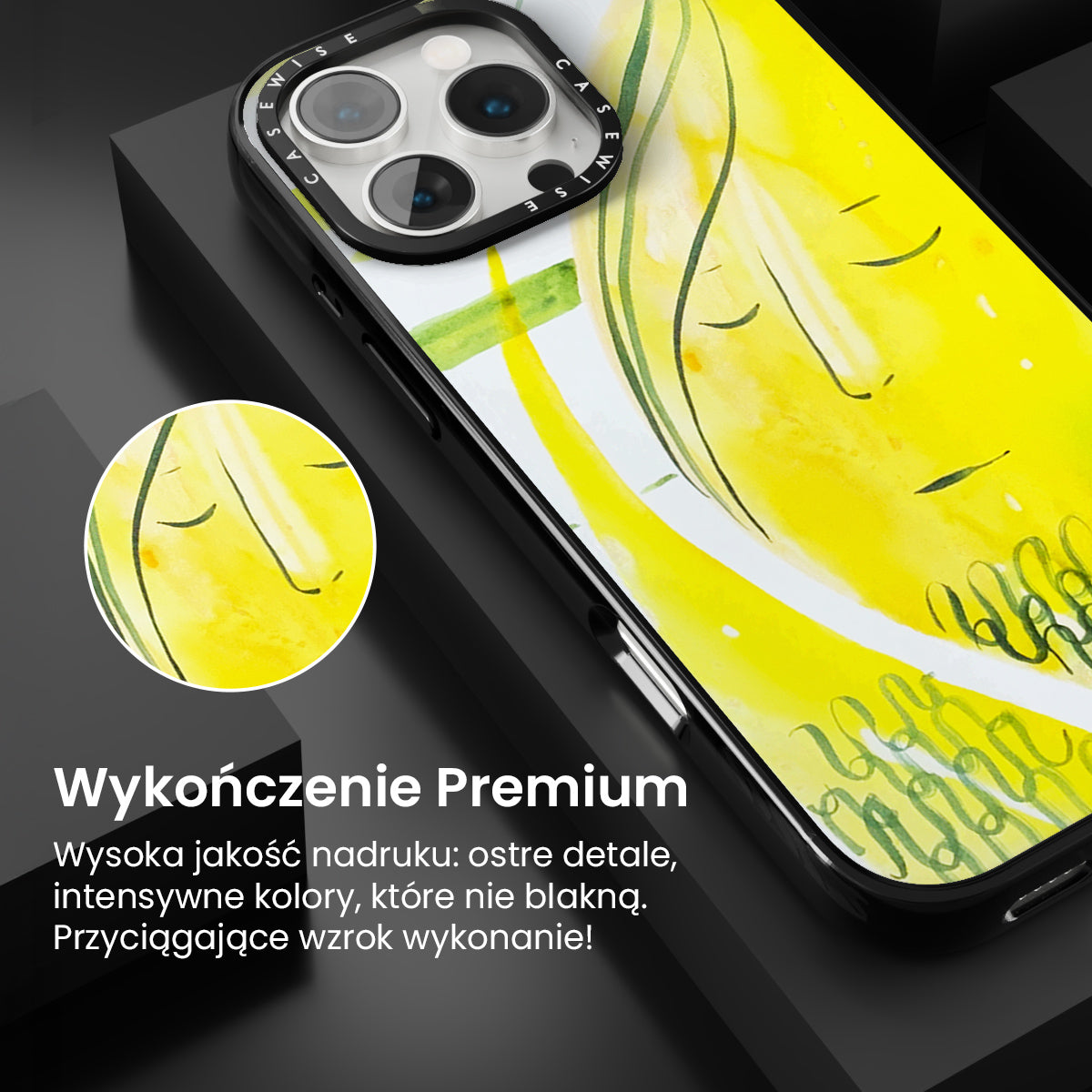 CASEWISE CASEWISE

Wykończenie Premium

Wysoka jakość nadruku: ostre detale, intensywne kolory, które nie blakną. Przyciągające wzrok wykonanie!