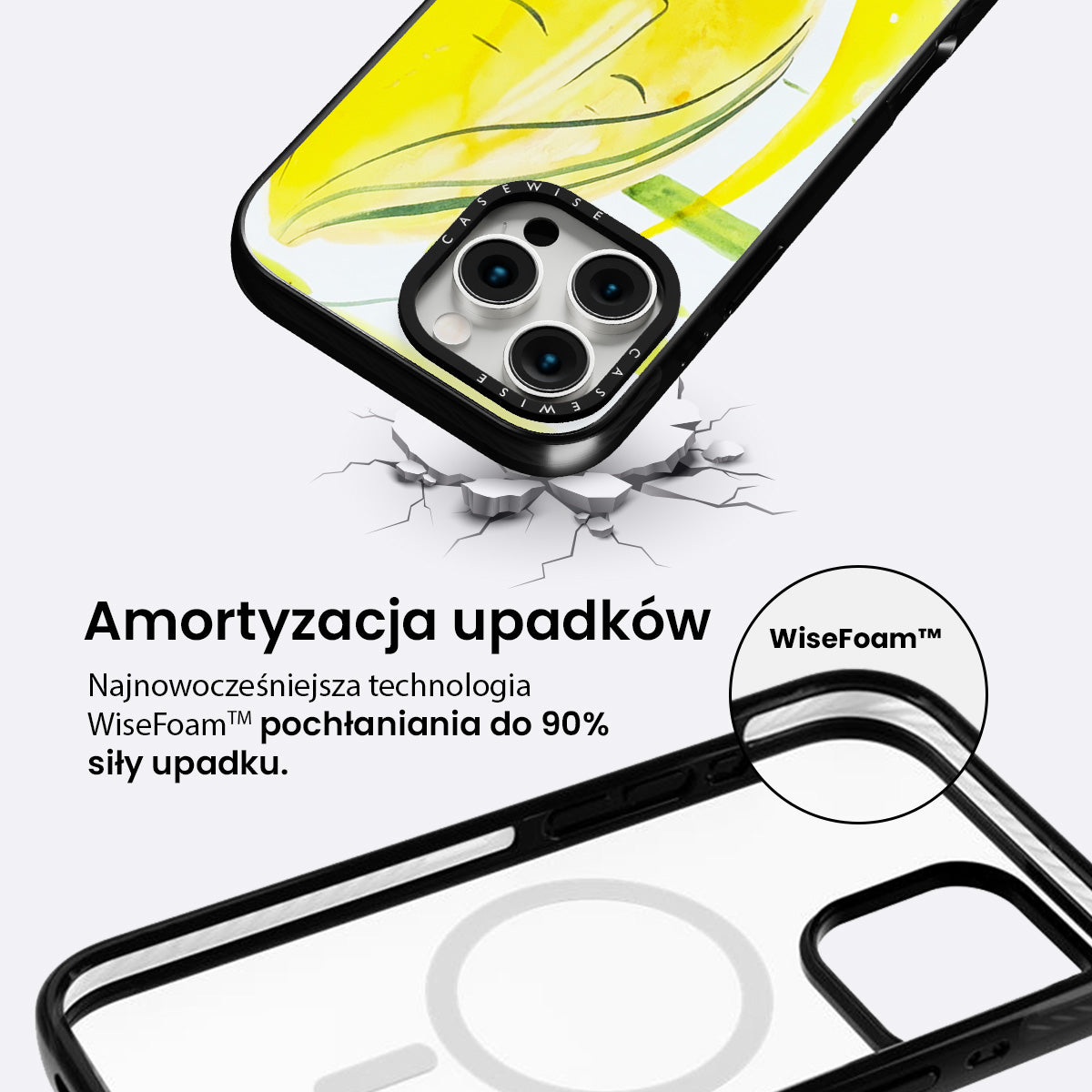 CASEWISE

CASEWISE

Amortyzacja upadków

Najnowocześniejsza technologia WiseFoam™ pochłaniania do 90% siły upadku.

WiseFoam™