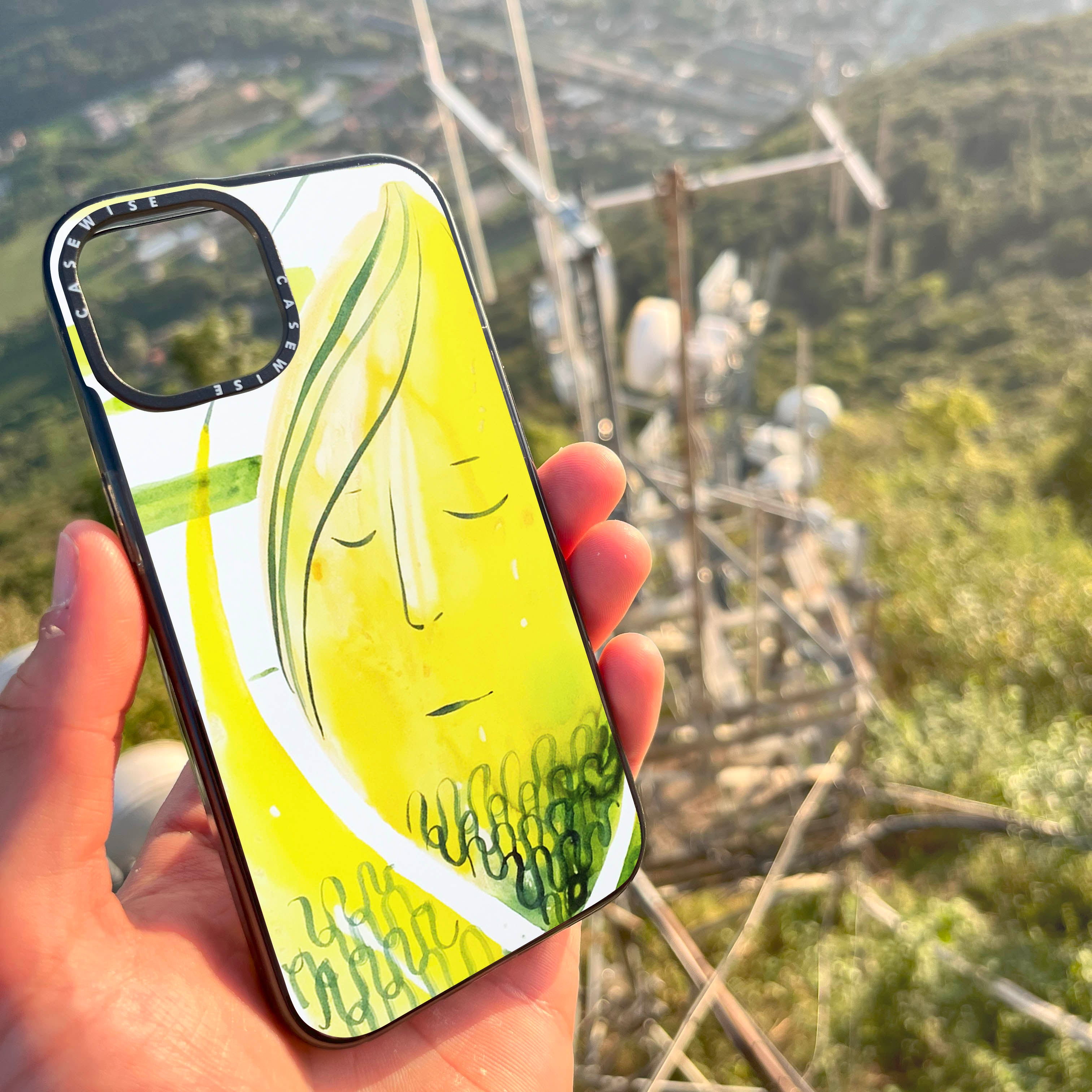 CASEWISE CASEWISE