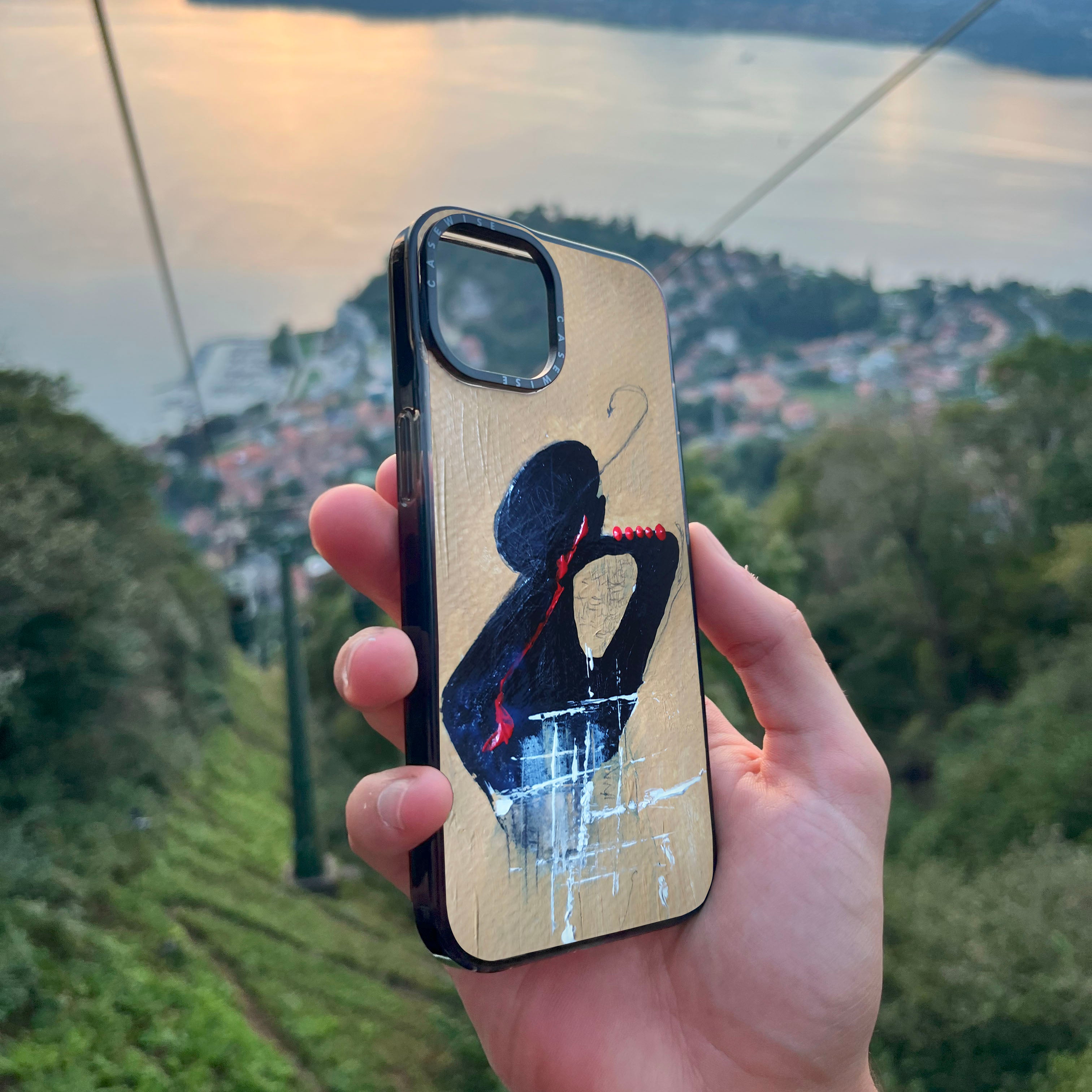 CASEWISE CASEWISE