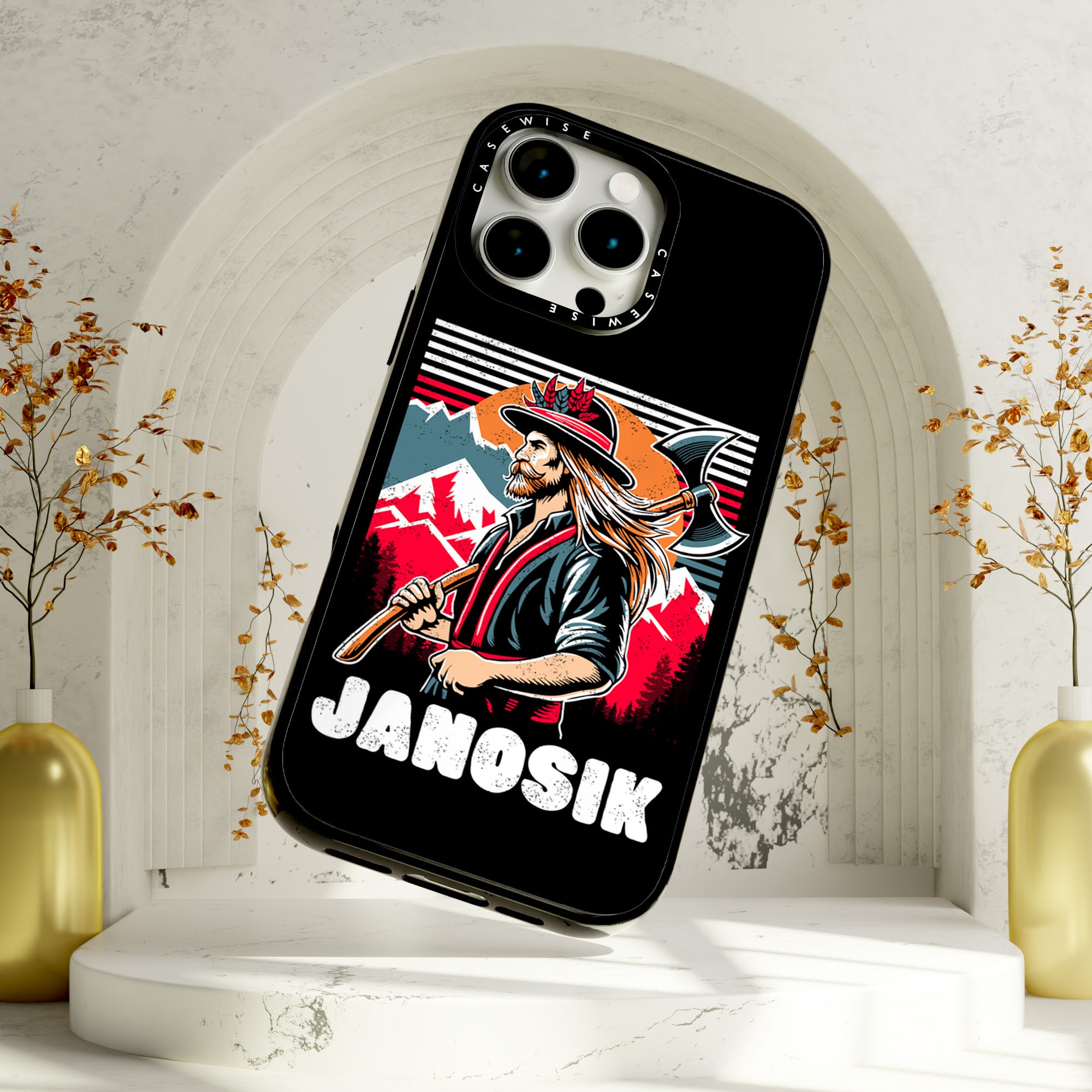 CASEWISE
CASEWISE

JANOSIK