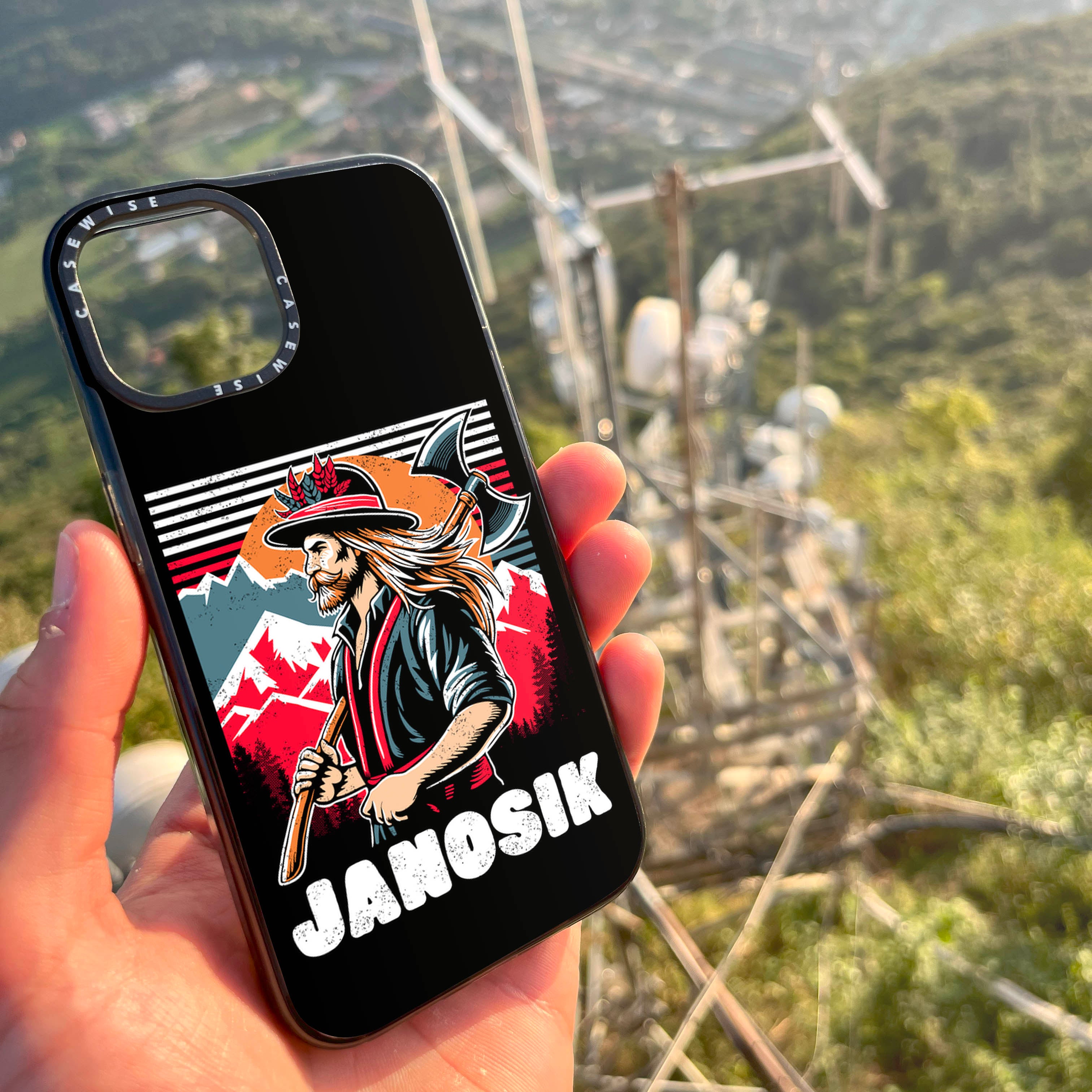 CASEWISE CASEWISE

JANOSIK