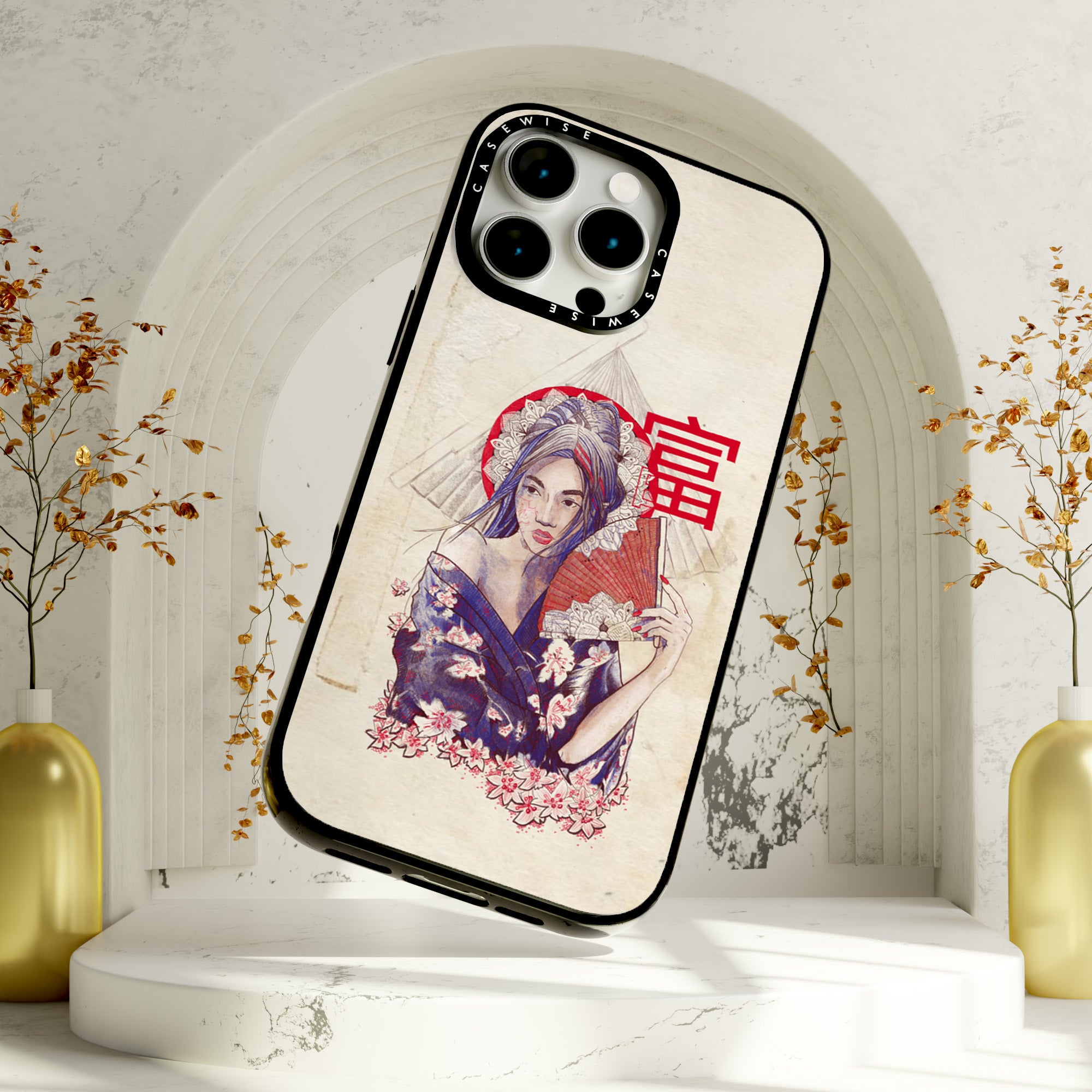 CASEWISE
CASEWISE
富