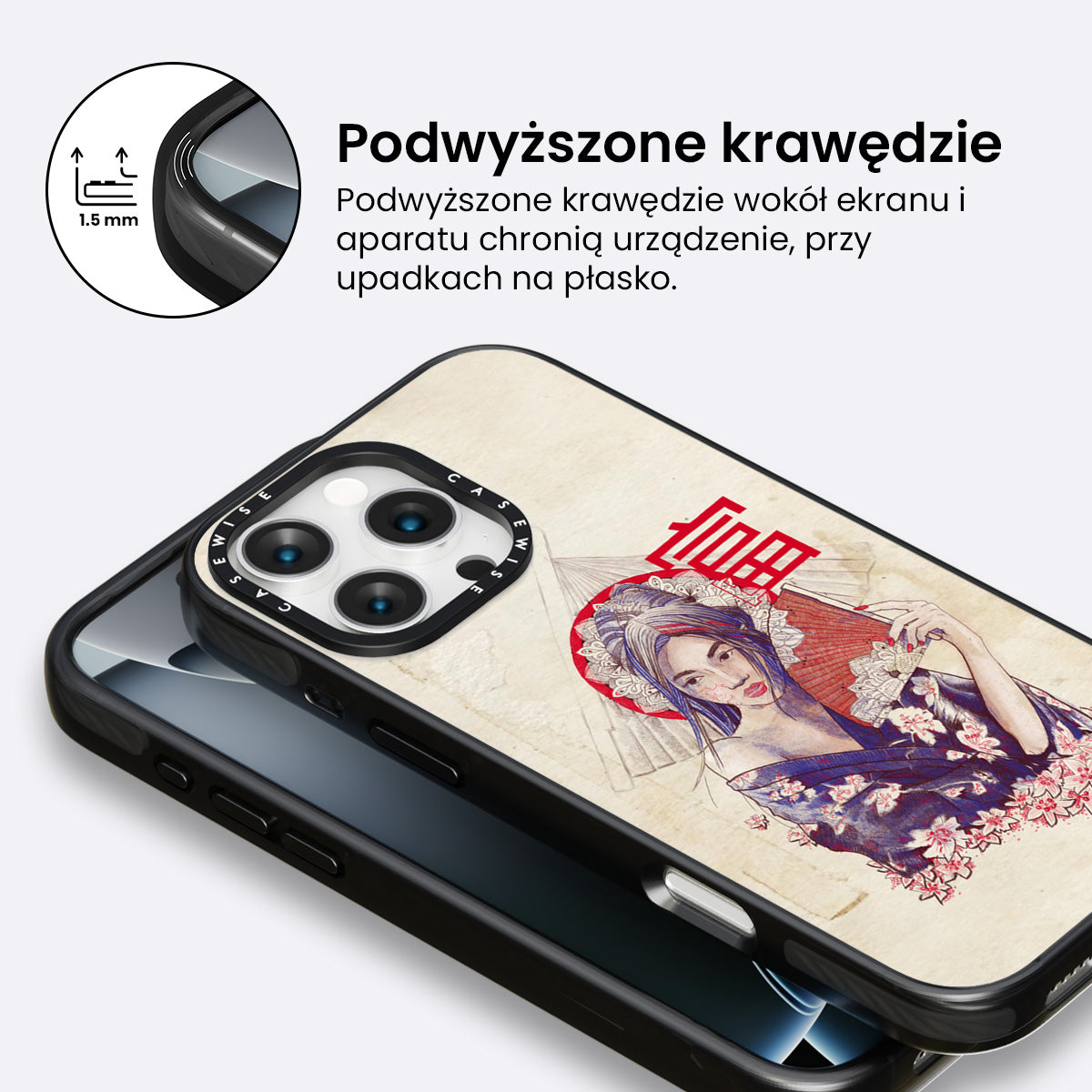 1.5 mm

Podwyższone krawędzie

Podwyższone krawędzie wokół ekranu i aparatu chronią urządzenie, przy upadkach na płasko.

CASEWISE CASEWISE