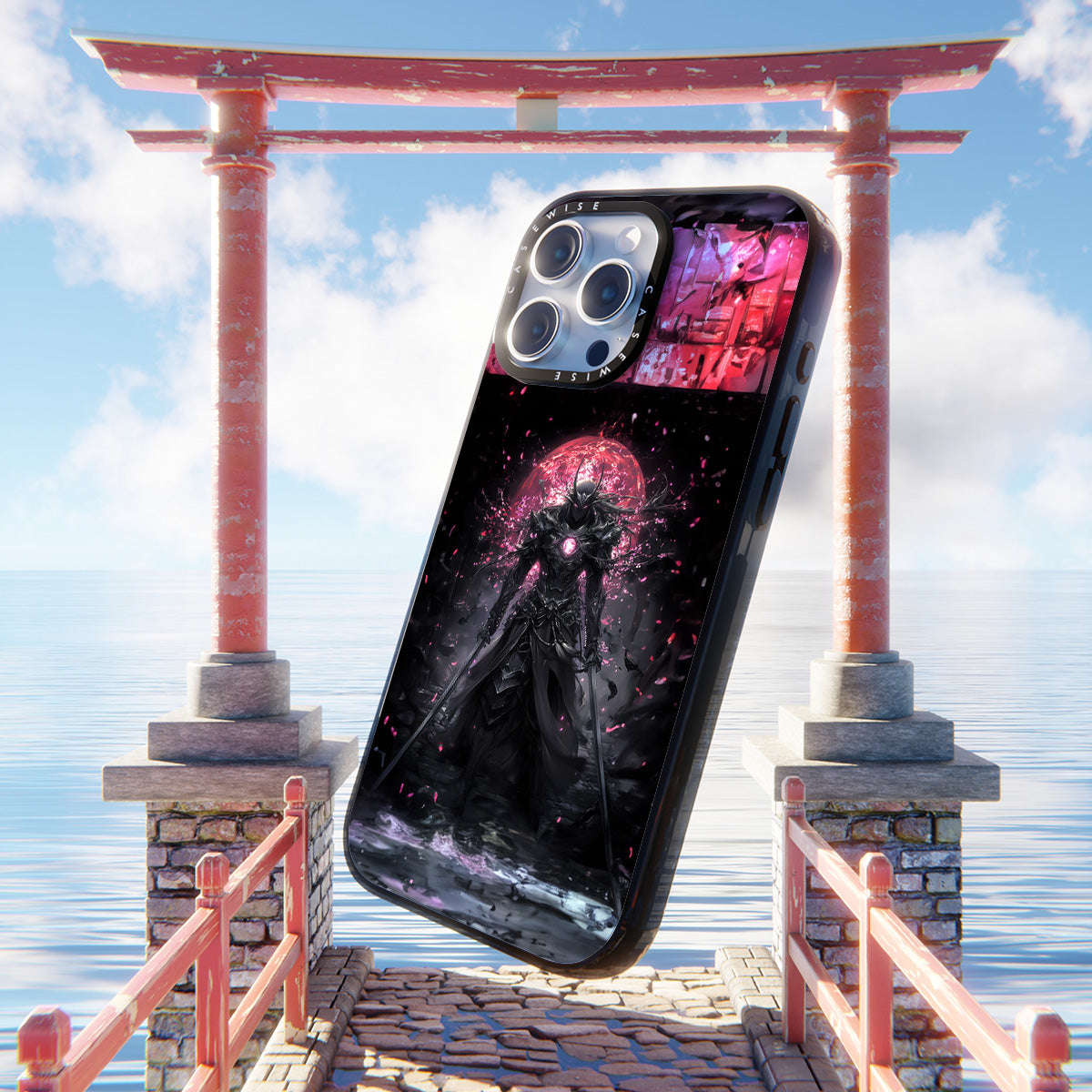 CASEWISE CASEWISE