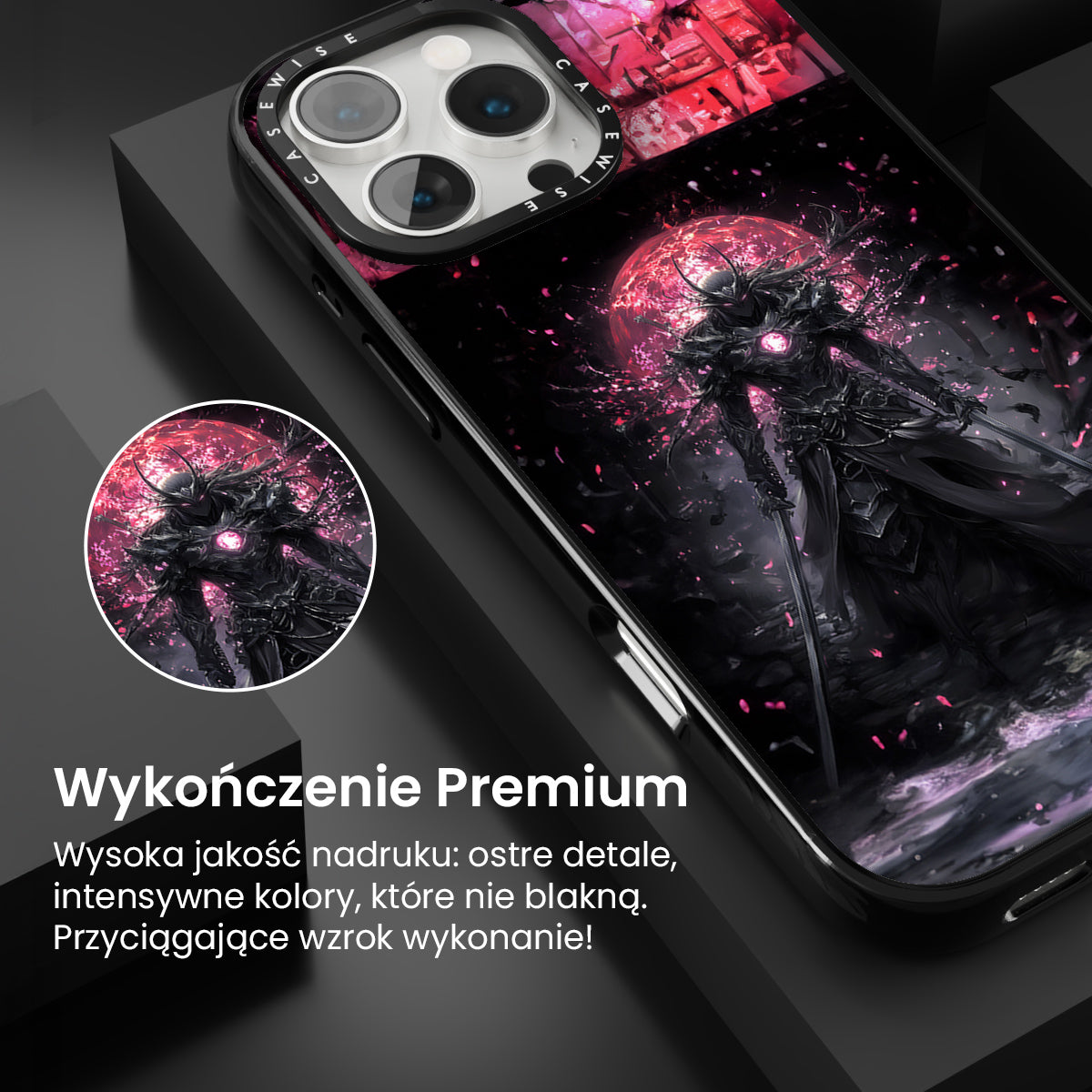 CASEWISE CASEWISE

Wykończenie Premium

Wysoka jakość nadruku: ostre detale, intensywne kolory, które nie blakną. Przyciągające wzrok wykonanie!