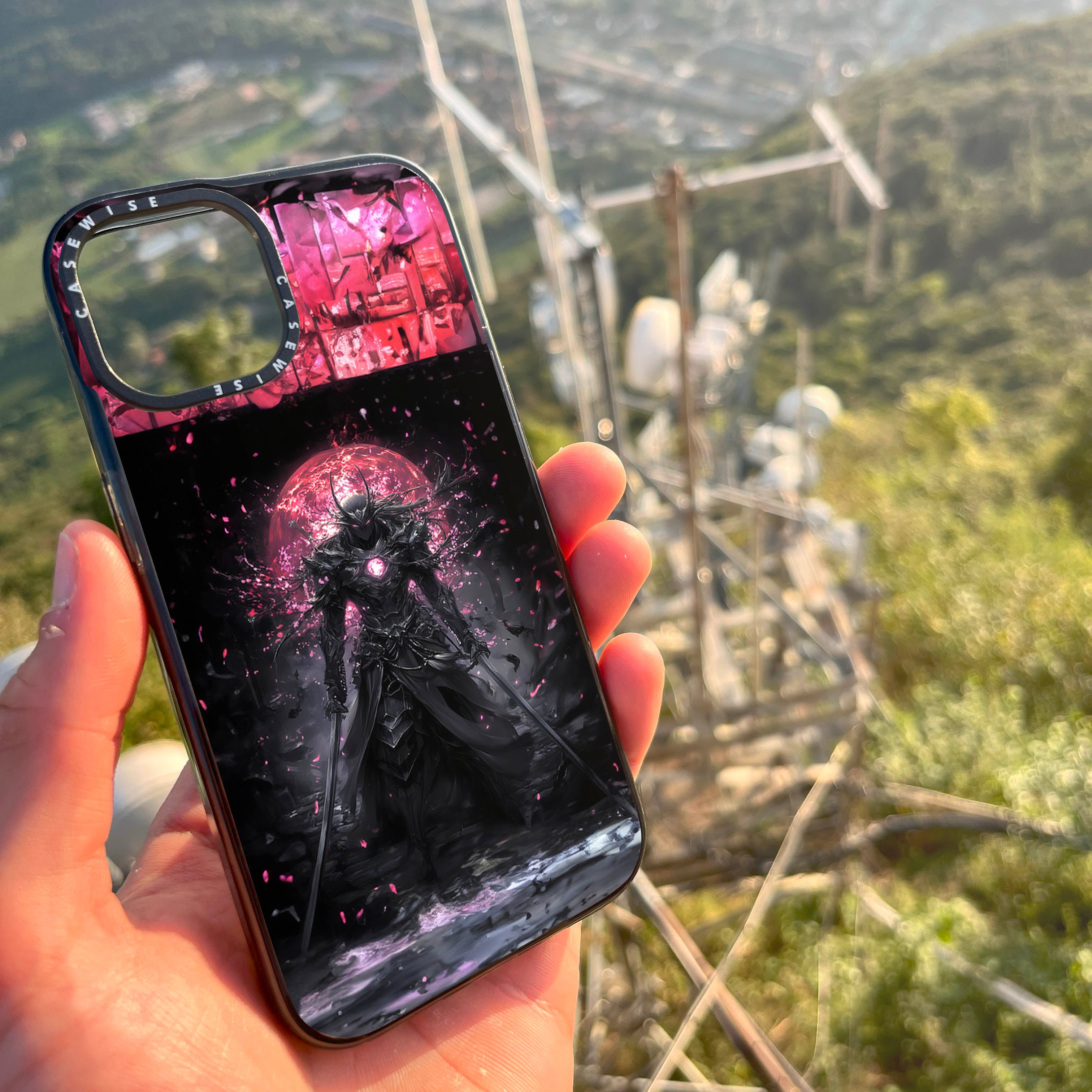 CASEWISE CASEWISE