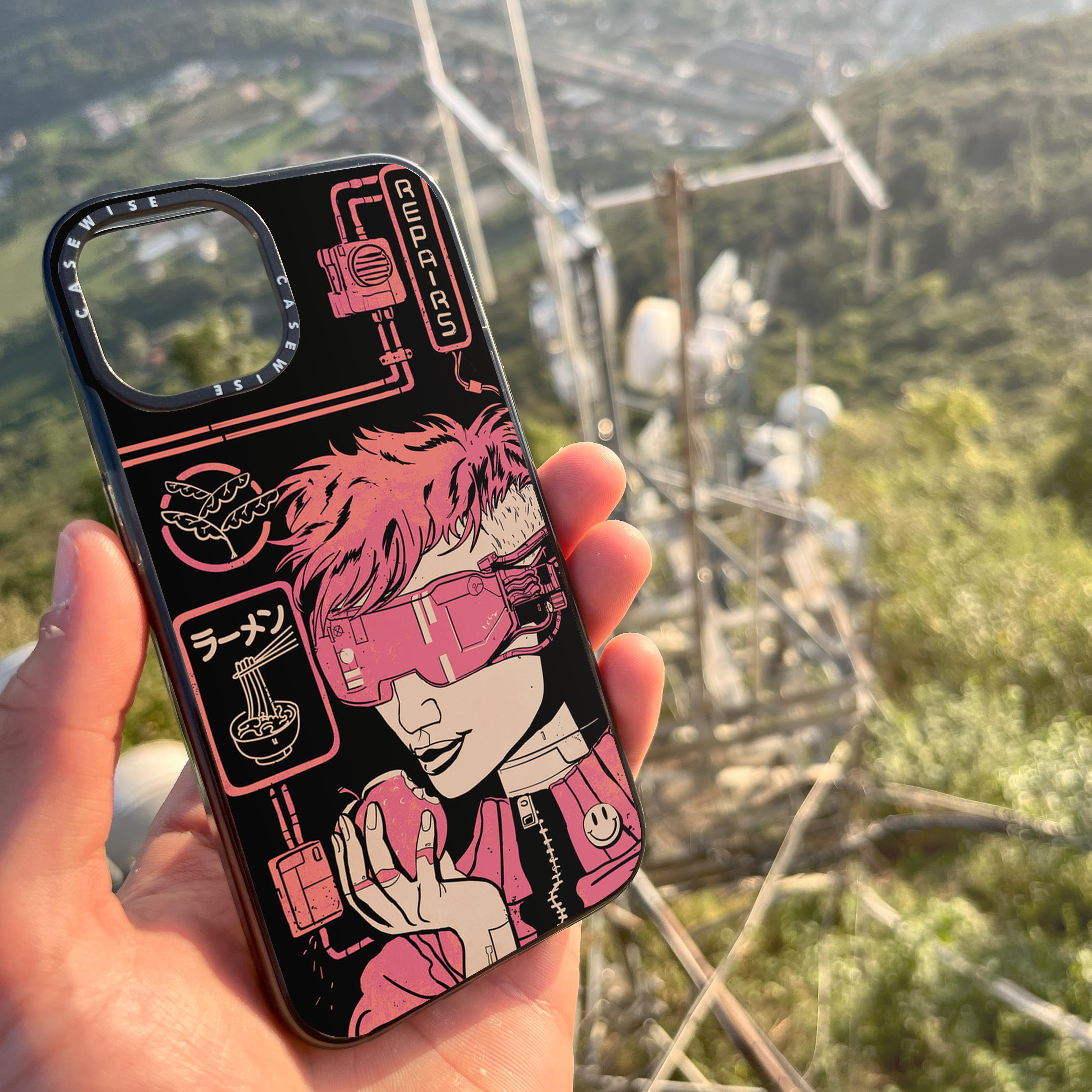 CASEWISE CASEWISE

REPAIRS

ラーメン