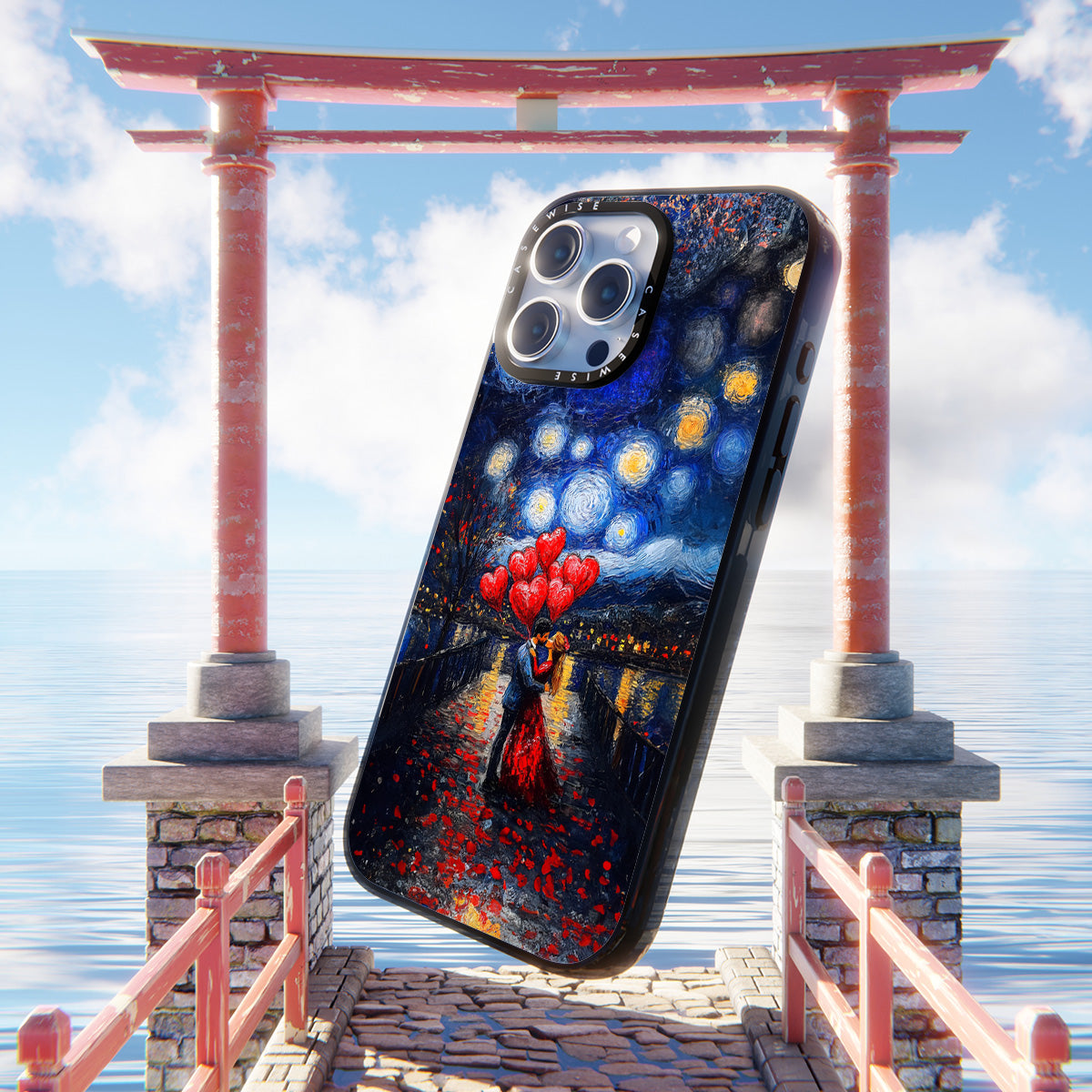 CASEWISE CASEWISE