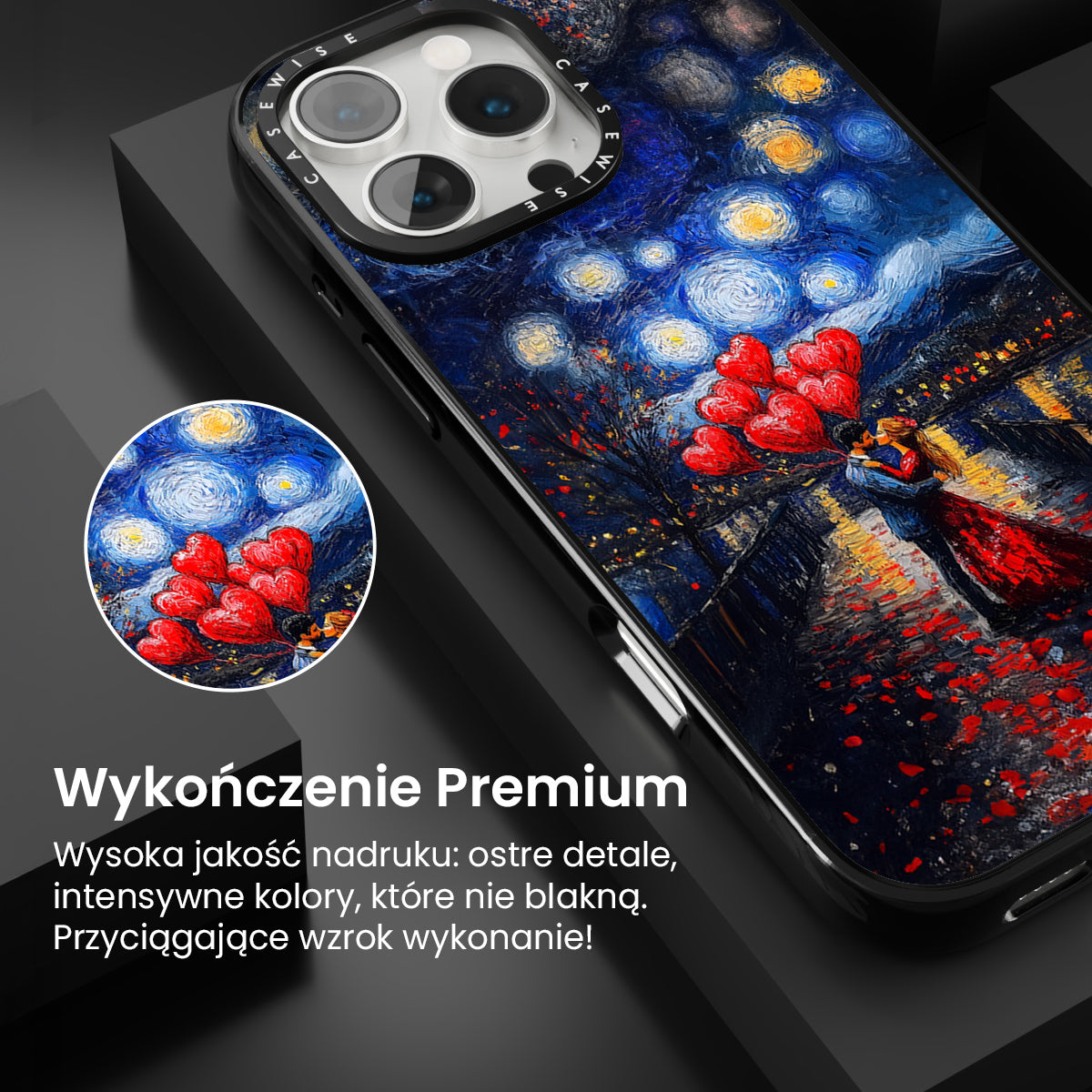 CASEWISE CASEWISE

Wykończenie Premium

Wysoka jakość nadruku: ostre detale, intensywne kolory, które nie blakną. Przyciągające wzrok wykonanie!