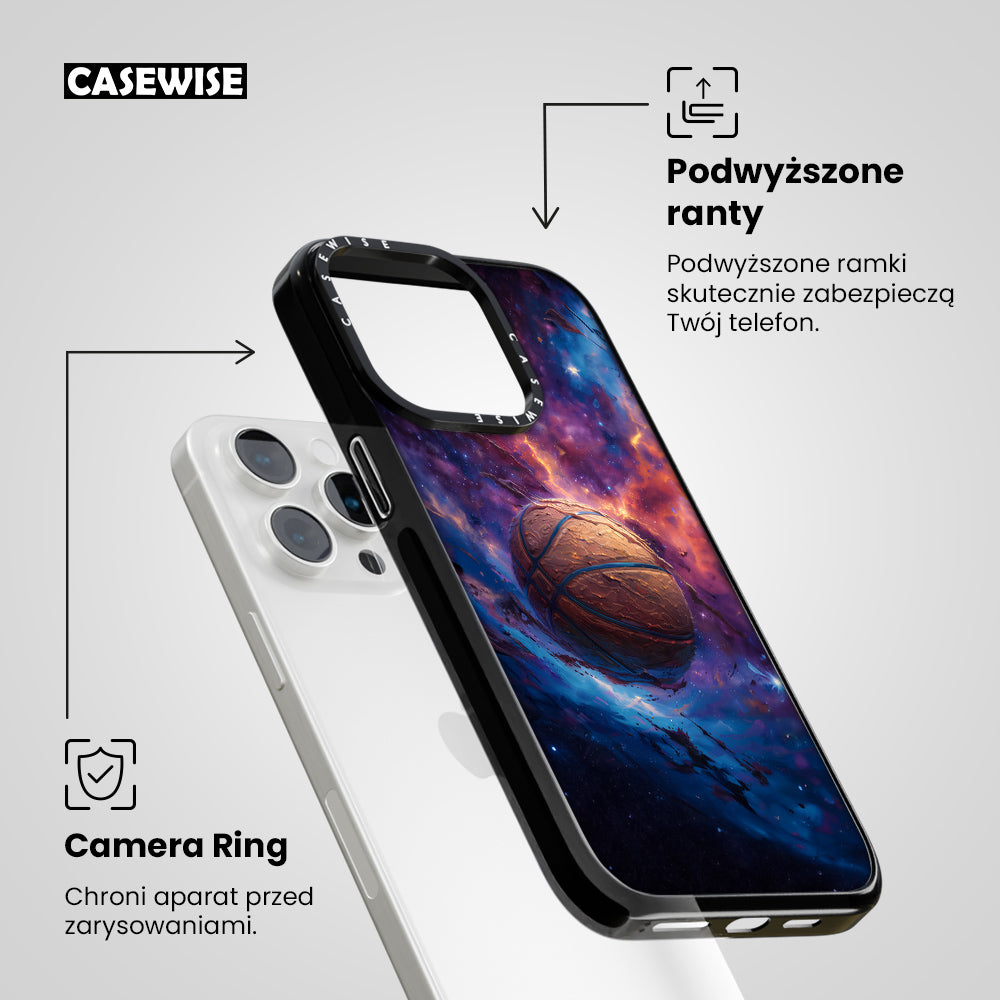 CASEWISE

Podwyższone ranty

Podwyższone ramki skutecznie zabezpieczą Twój telefon.

CASEWISE

CASEWISE

Camera Ring

Chroni aparat przed zarysowaniami.