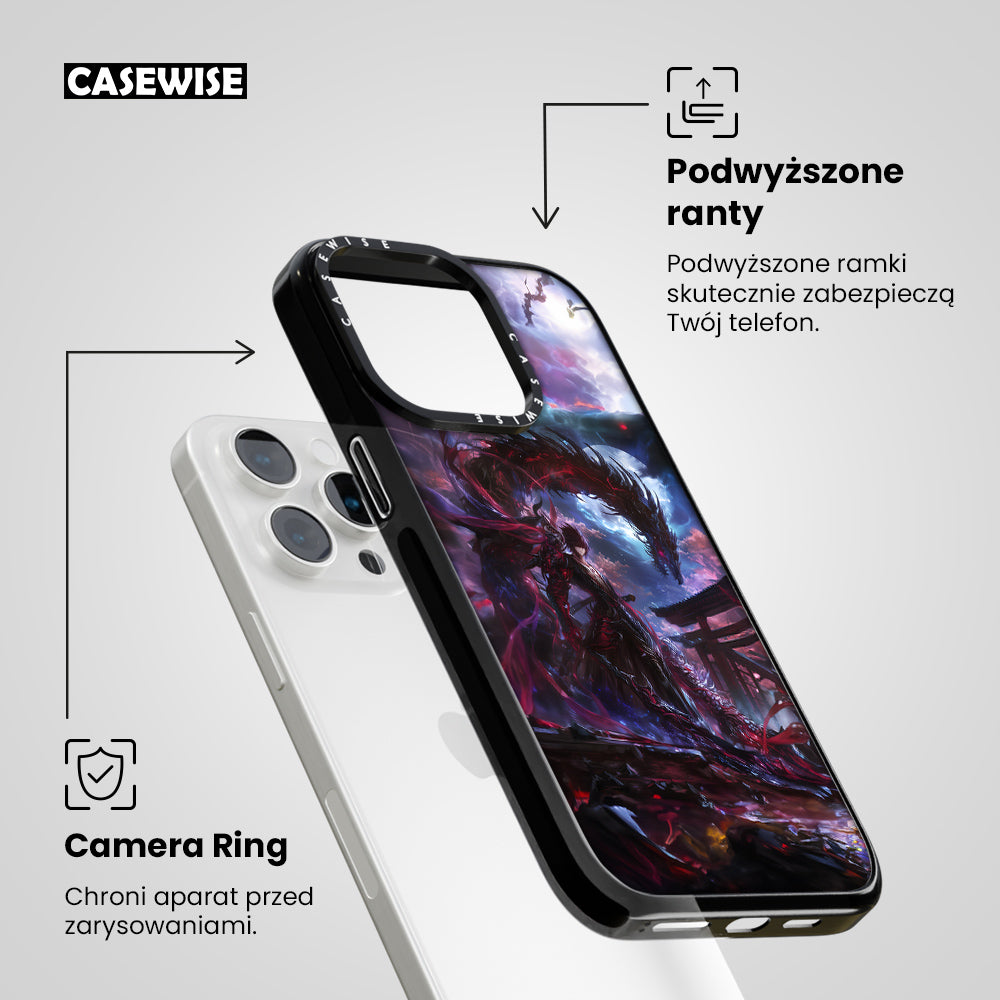 CASEWISE

Podwyższone ranty

Podwyższone ramki skutecznie zabezpieczą Twój telefon.

CASEWISE

CASEWISE

Camera Ring

Chroni aparat przed zarysowaniami.