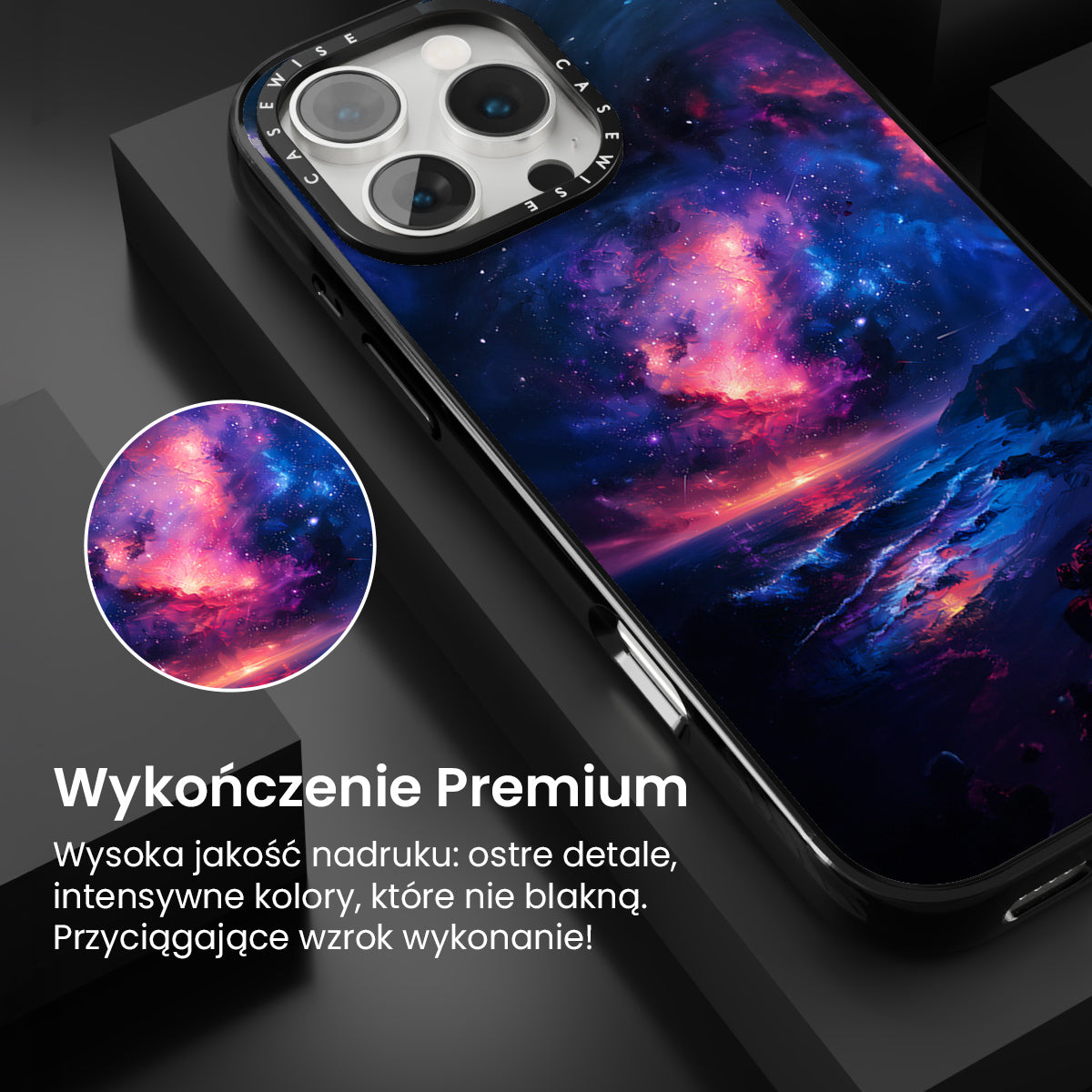 CASEWISE CASEWISE

Wykończenie Premium

Wysoka jakość nadruku: ostre detale, intensywne kolory, które nie blakną. Przyciągające wzrok wykonanie!