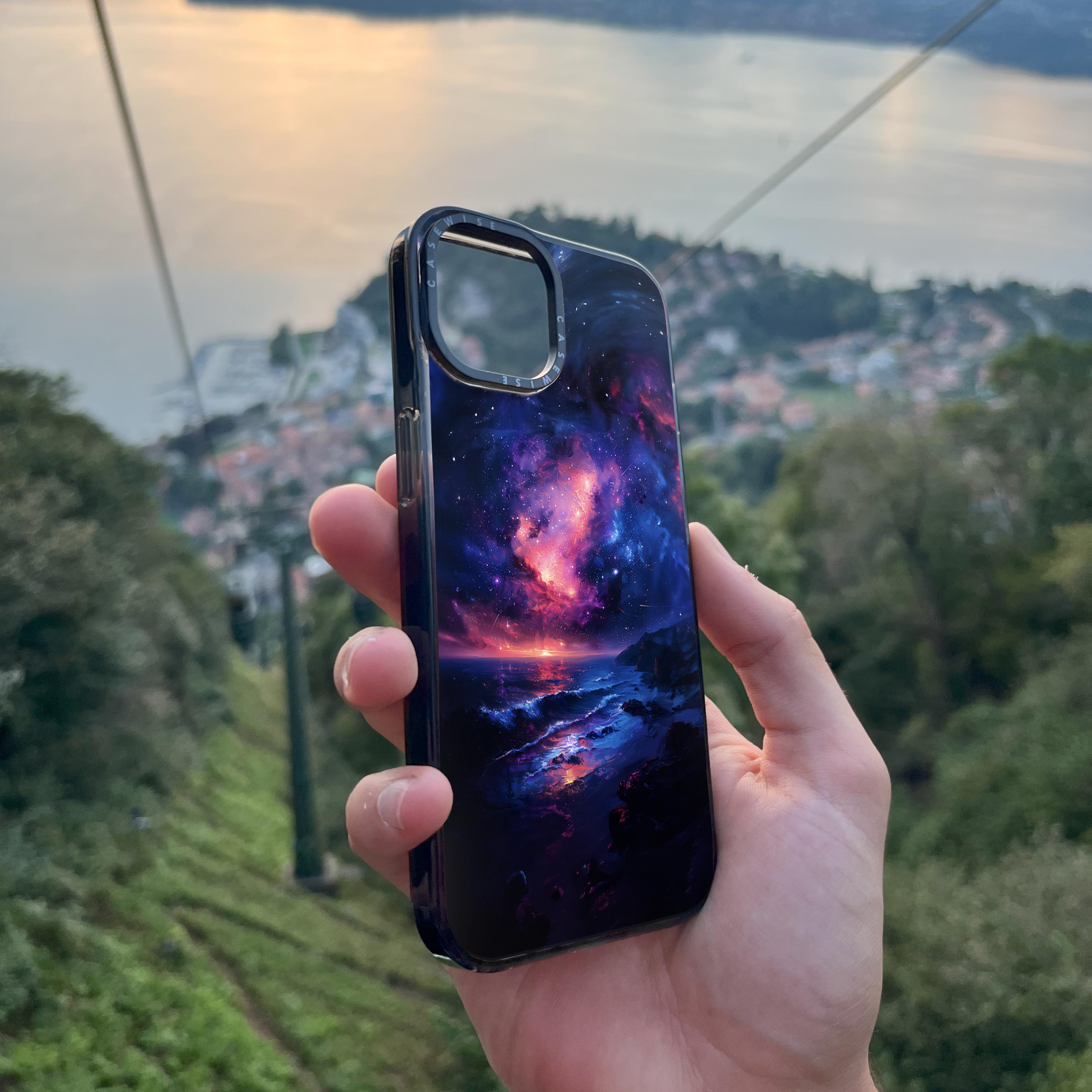 CASEWISE CASEWISE