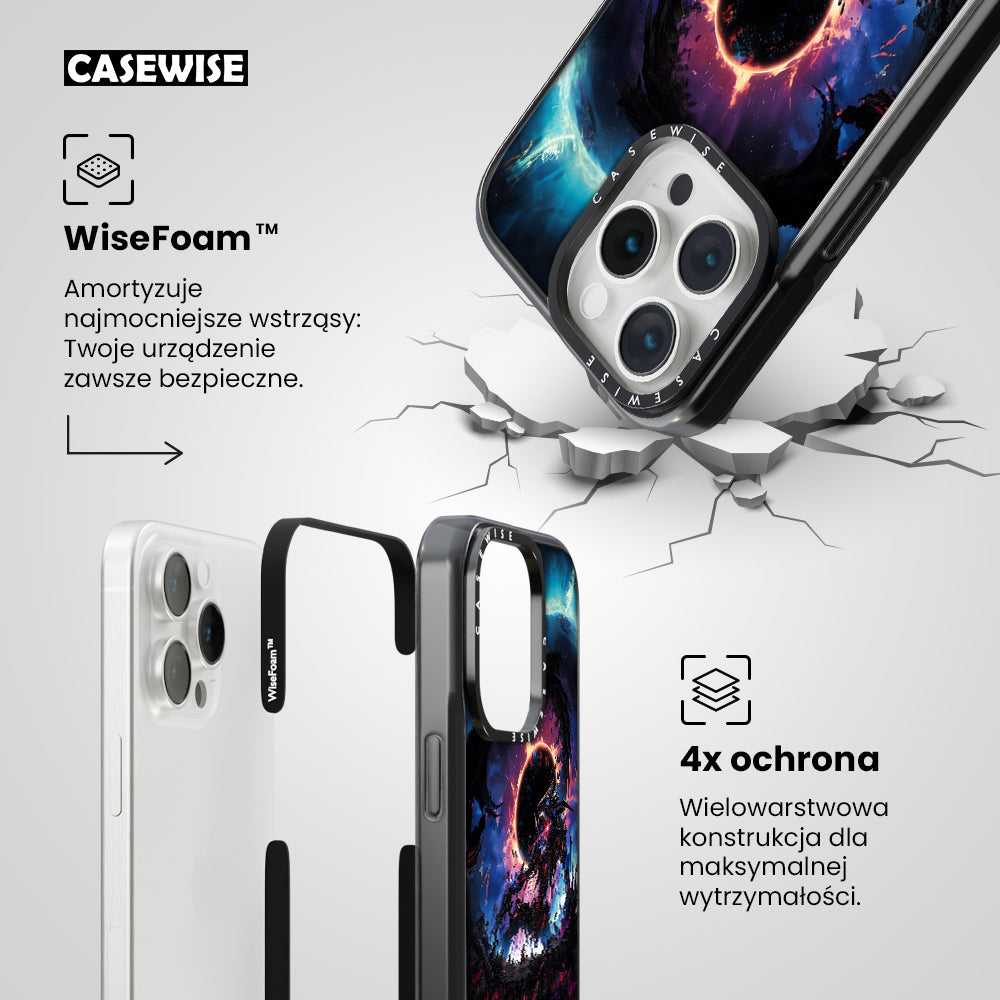 CASEWISE

WiseFoam™

Amortyzuje najmocniejsze wstrząsy: Twoje urządzenie zawsze bezpieczne.

CASEWISE

CASEWISE

WiseFoam™

CASEWISE

4x ochrona

Wielowarstwowa konstrukcja dla maksymalnej wytrzymałości.