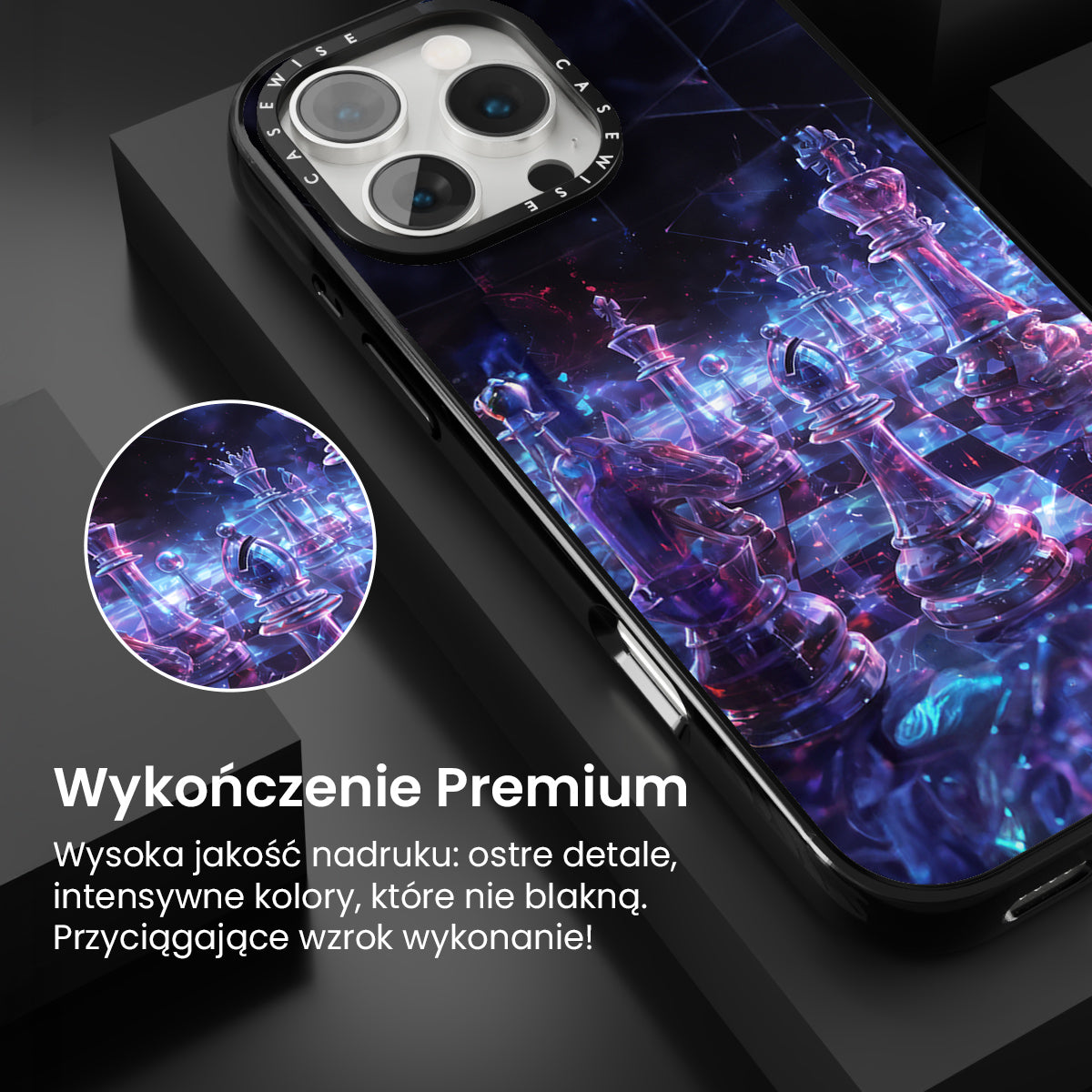 CASEWISE CASEWISE

Wykończenie Premium

Wysoka jakość nadruku: ostre detale, intensywne kolory, które nie blakną. Przyciągające wzrok wykonanie!