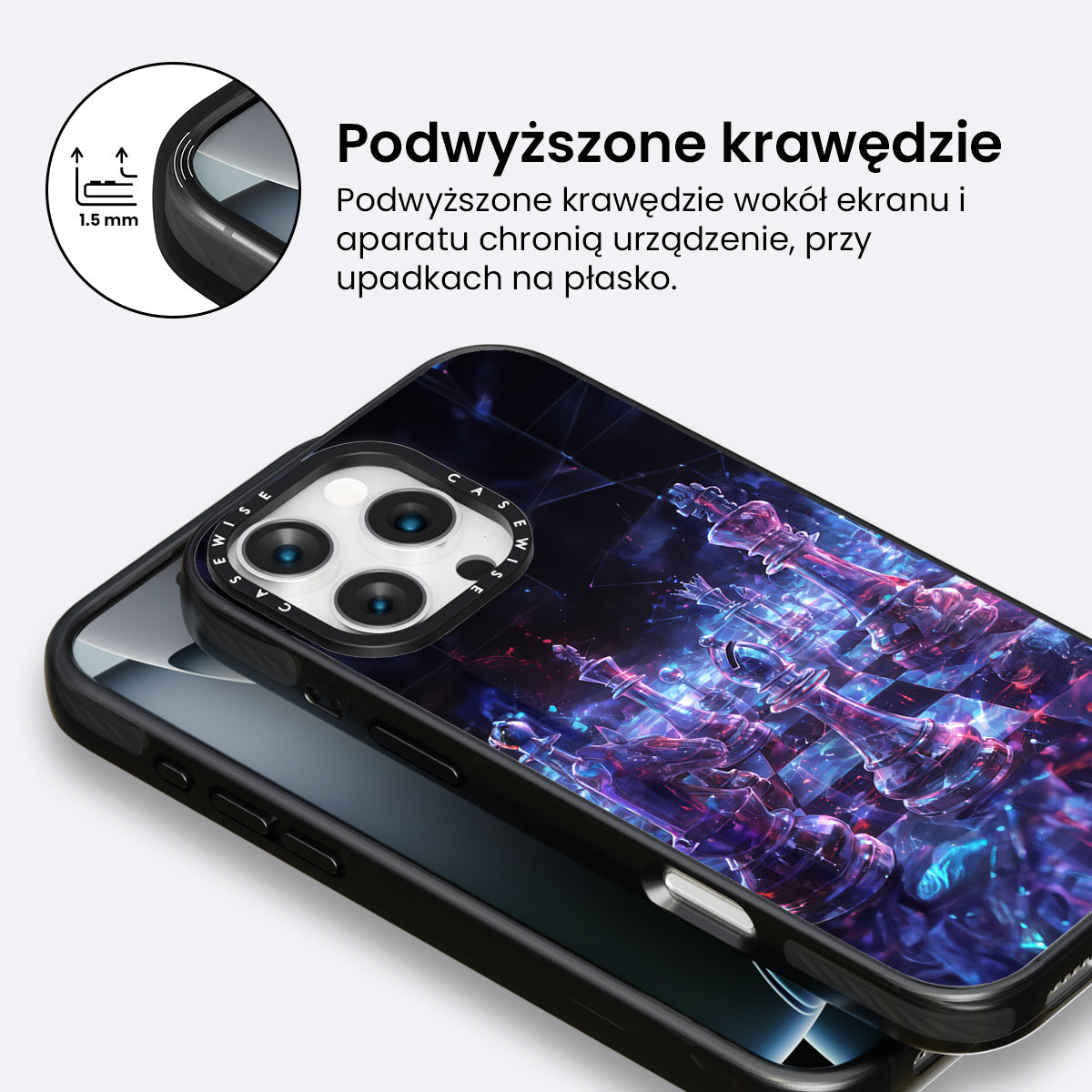 1.5 mm

Podwyższone krawędzie

Podwyższone krawędzie wokół ekranu i aparatu chronią urządzenie, przy upadkach na płasko.

CASEWISE CASEWISE