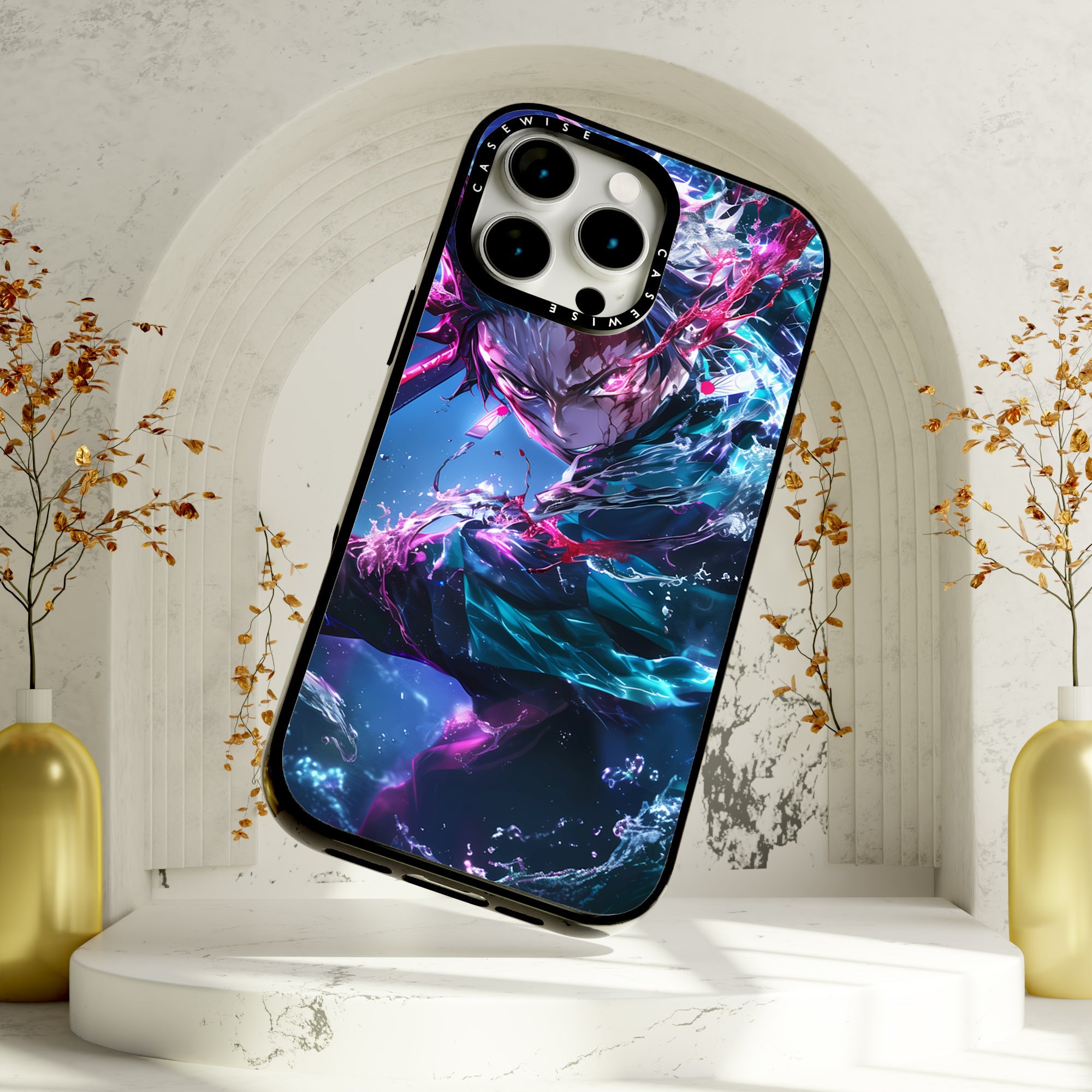 CASEWISE
CASEWISE