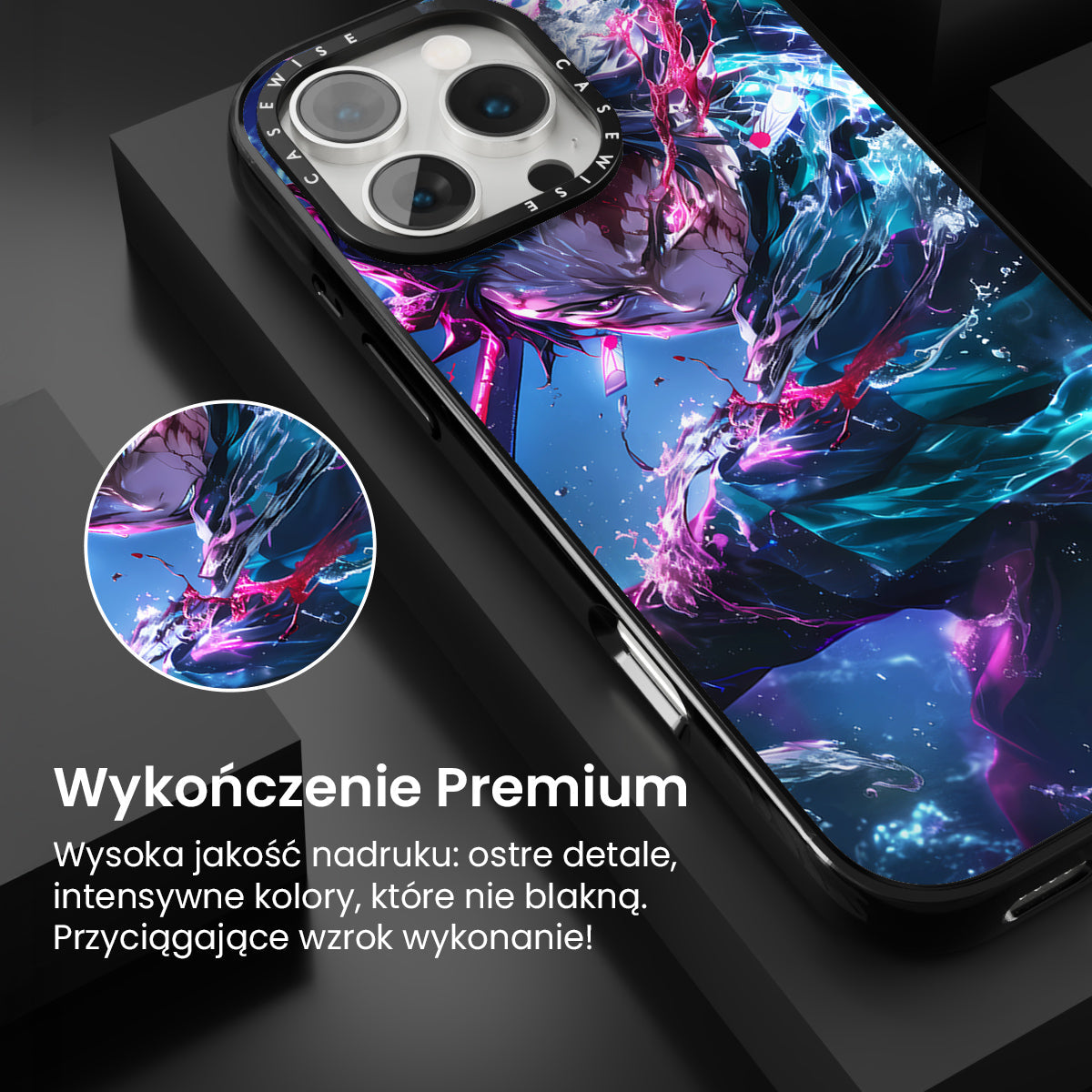 CASEWISE CASEWISE

Wykończenie Premium

Wysoka jakość nadruku: ostre detale, intensywne kolory, które nie blakną. Przyciągające wzrok wykonanie!