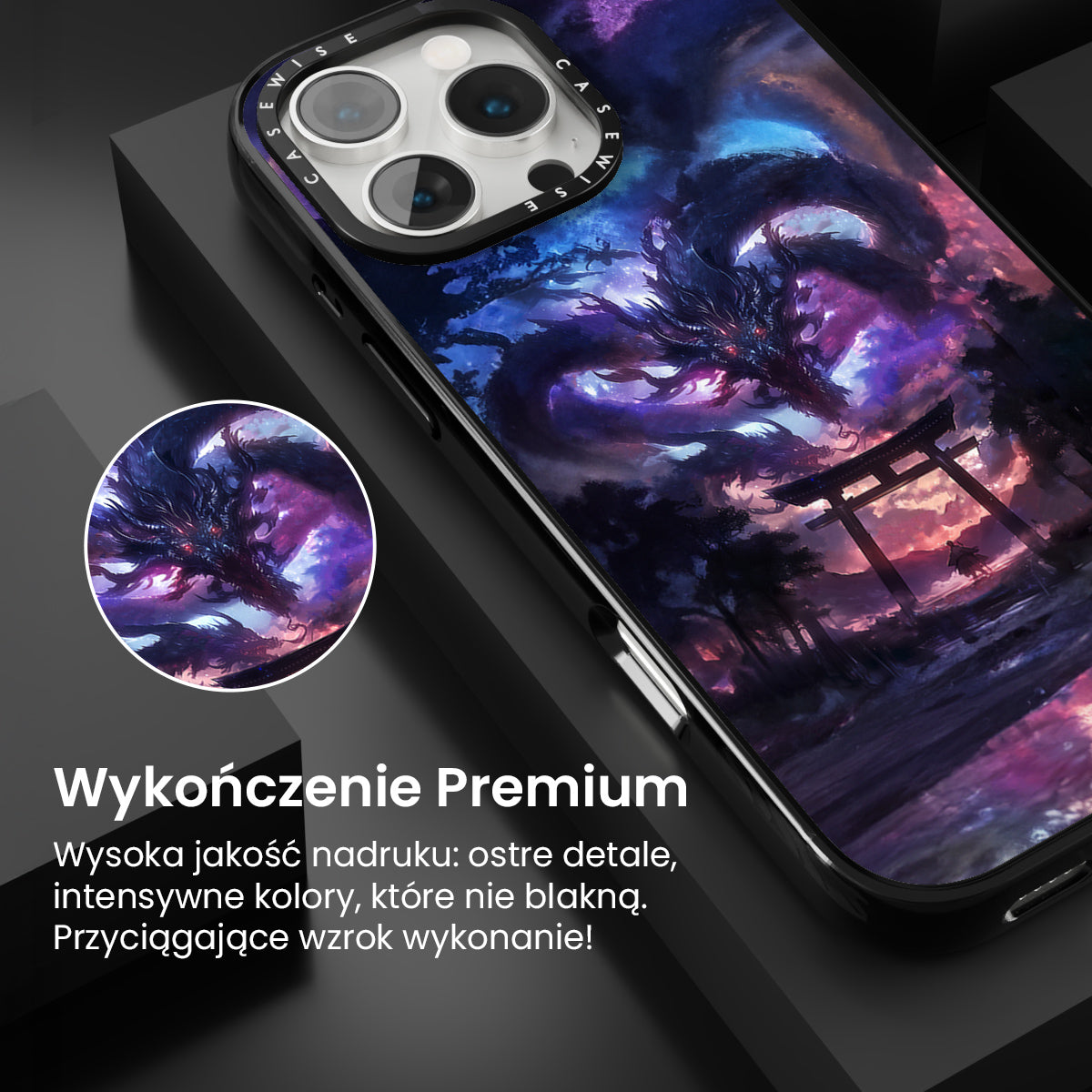 CASEWISE CASEWISE

Wykończenie Premium

Wysoka jakość nadruku: ostre detale, intensywne kolory, które nie blakną. Przyciągające wzrok wykonanie!