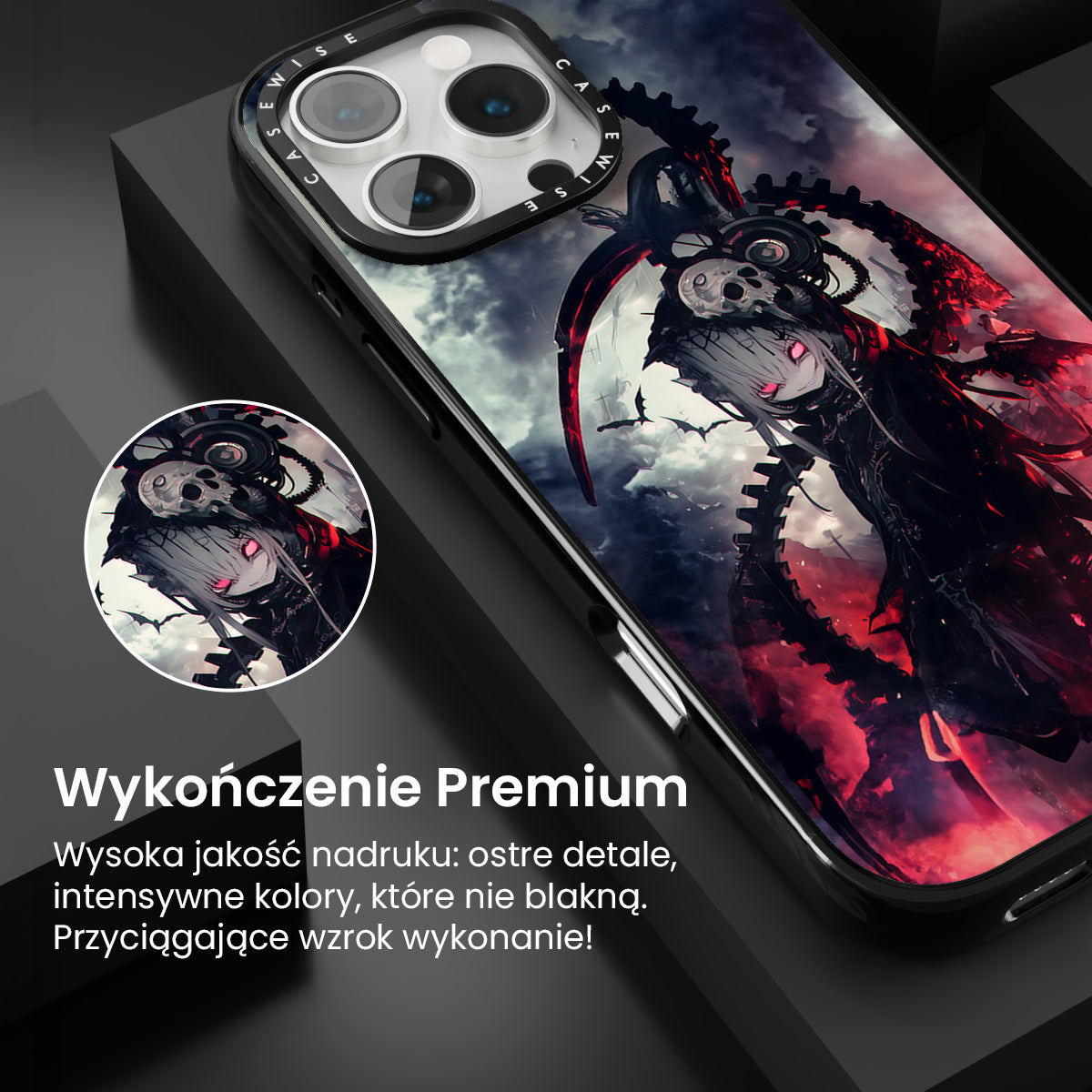 CASEWISE CASEWISE

Wykończenie Premium

Wysoka jakość nadruku: ostre detale, intensywne kolory, które nie blakną. Przyciągające wzrok wykonanie!