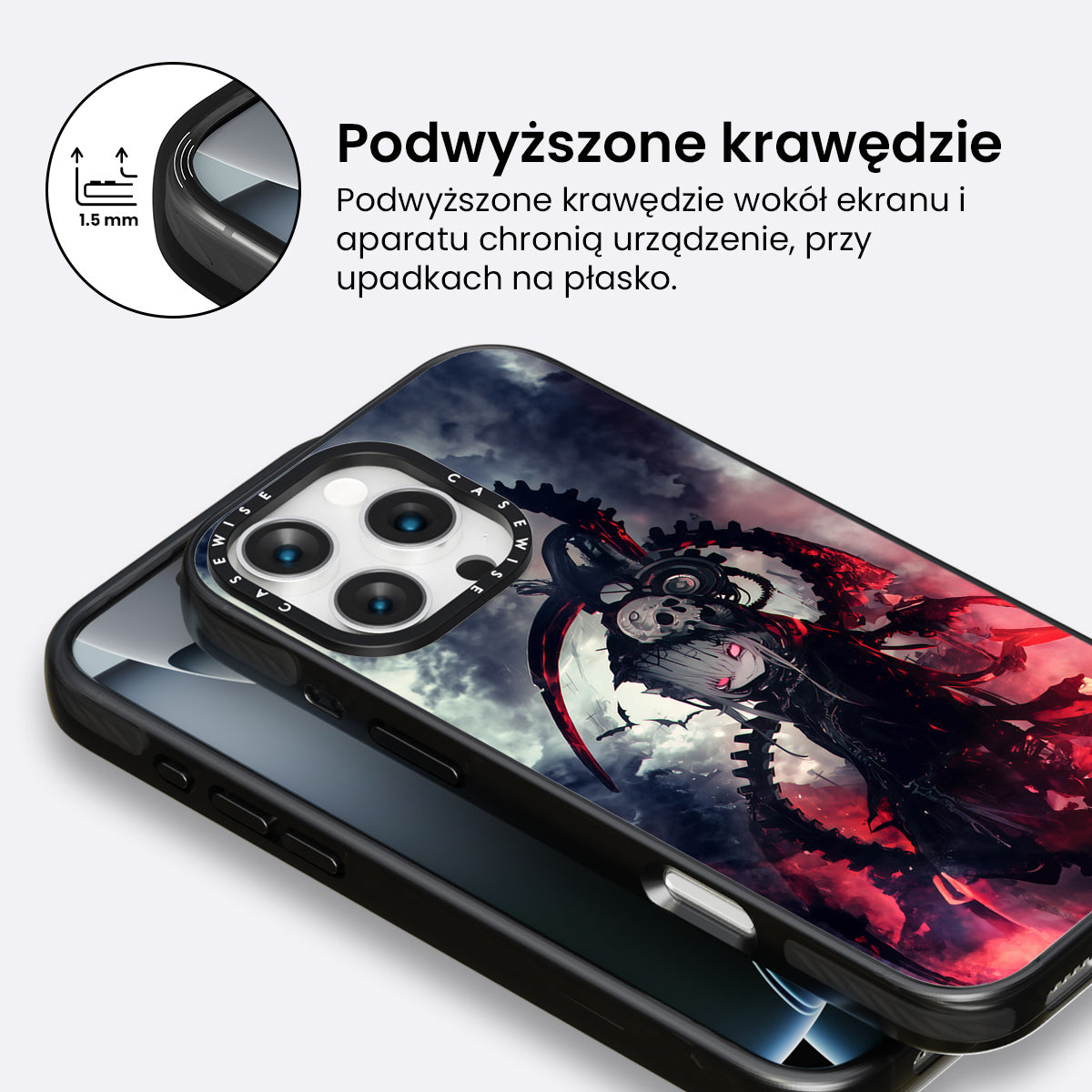 1.5 mm

Podwyższone krawędzie

Podwyższone krawędzie wokół ekranu i aparatu chronią urządzenie, przy upadkach na płasko.

CASEWISE CASEWISE