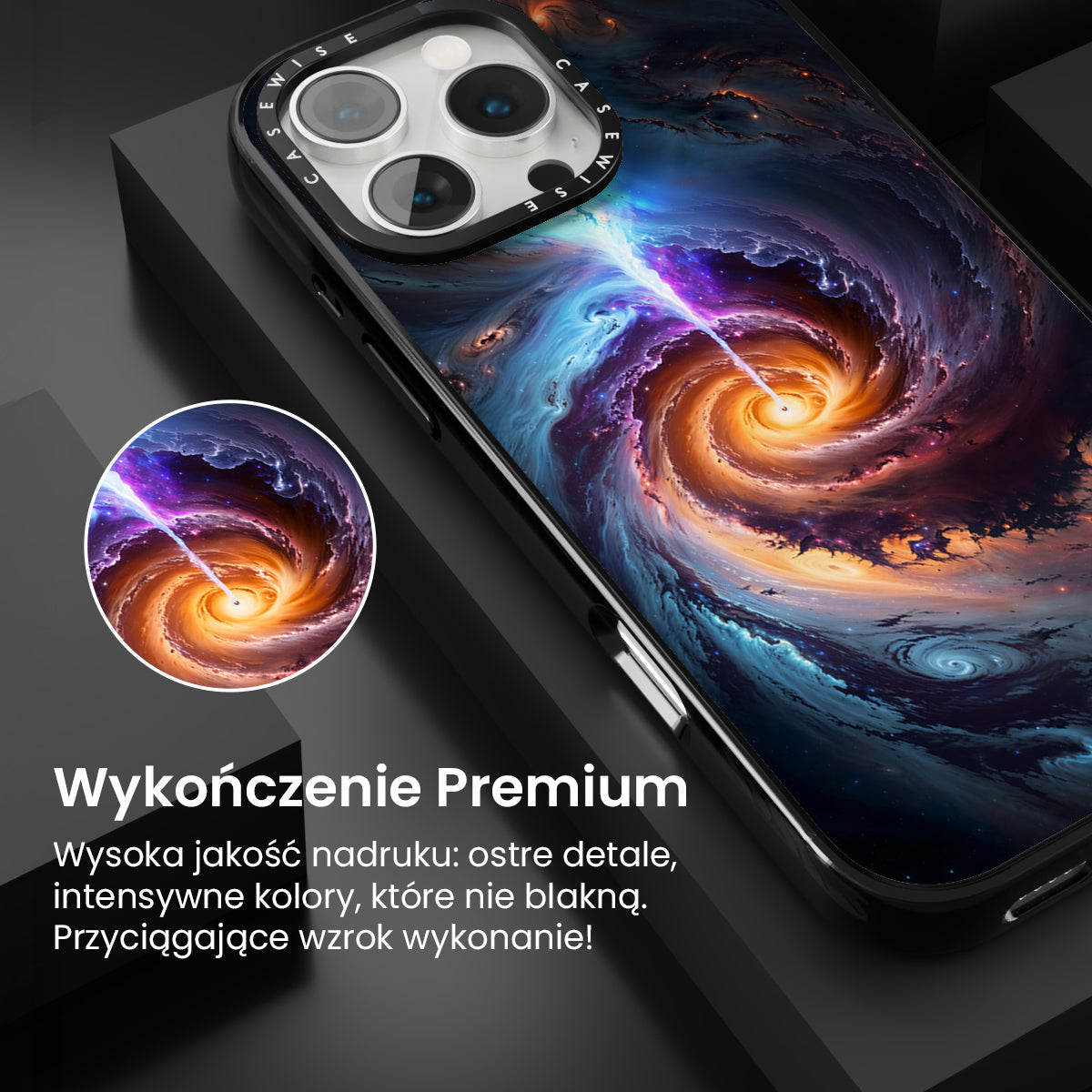 CASEWISE CASEWISE

Wykończenie Premium

Wysoka jakość nadruku: ostre detale, intensywne kolory, które nie blakną. Przyciągające wzrok wykonanie!