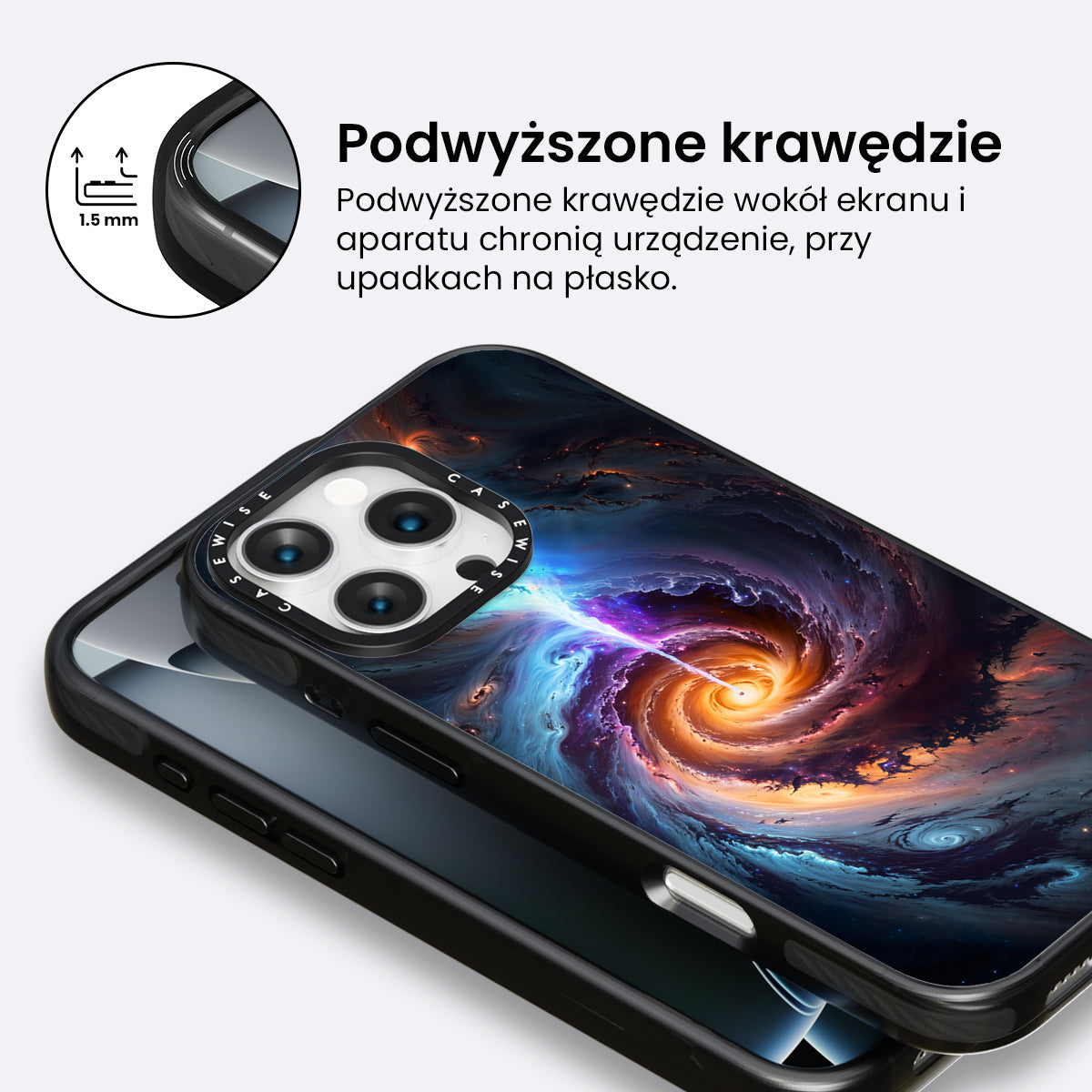 1.5 mm

Podwyższone krawędzie

Podwyższone krawędzie wokół ekranu i aparatu chronią urządzenie, przy upadkach na płasko.

CASEWISE CASEWISE