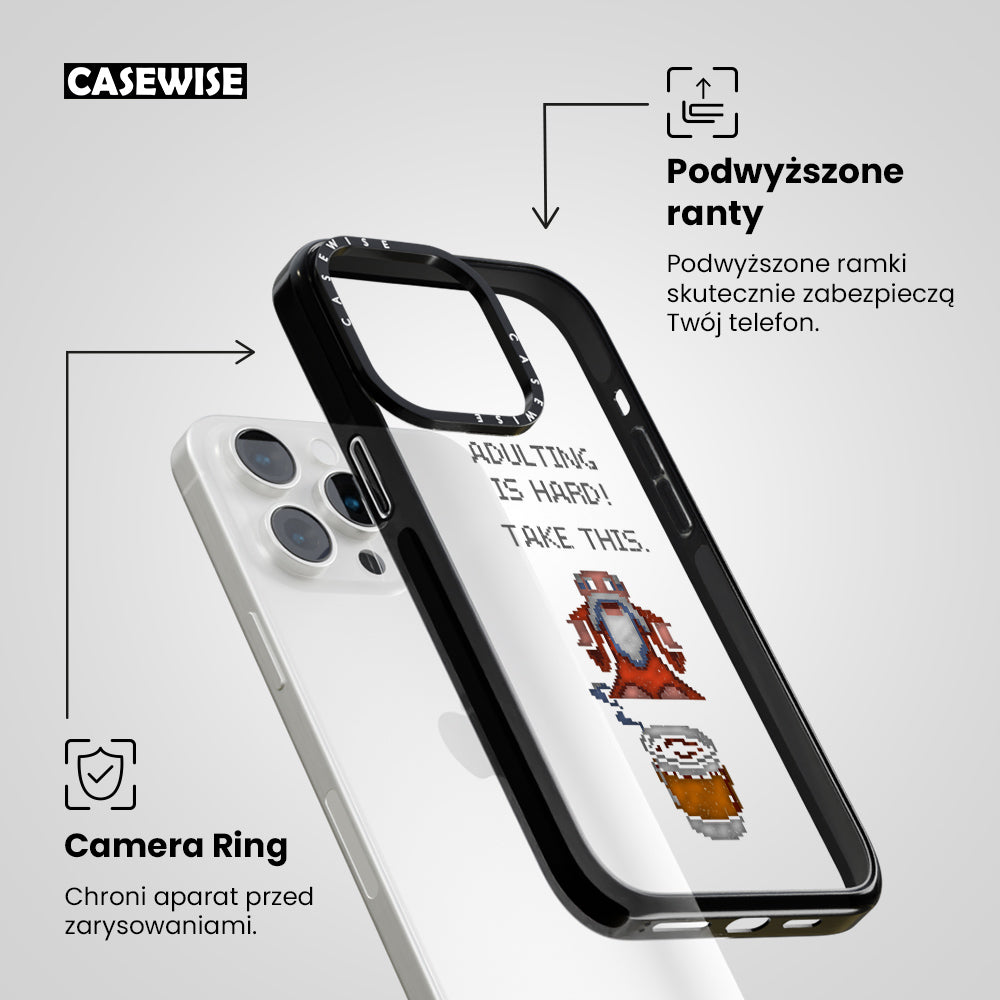 CASEWISE

Podwyższone ranty

Podwyższone ramki skutecznie zabezpieczą Twój telefon.

CASEWISE CASEWISE

ADULTING IS HARD! TAKE THIS.

Camera Ring

Chroni aparat przed zarysowaniami.