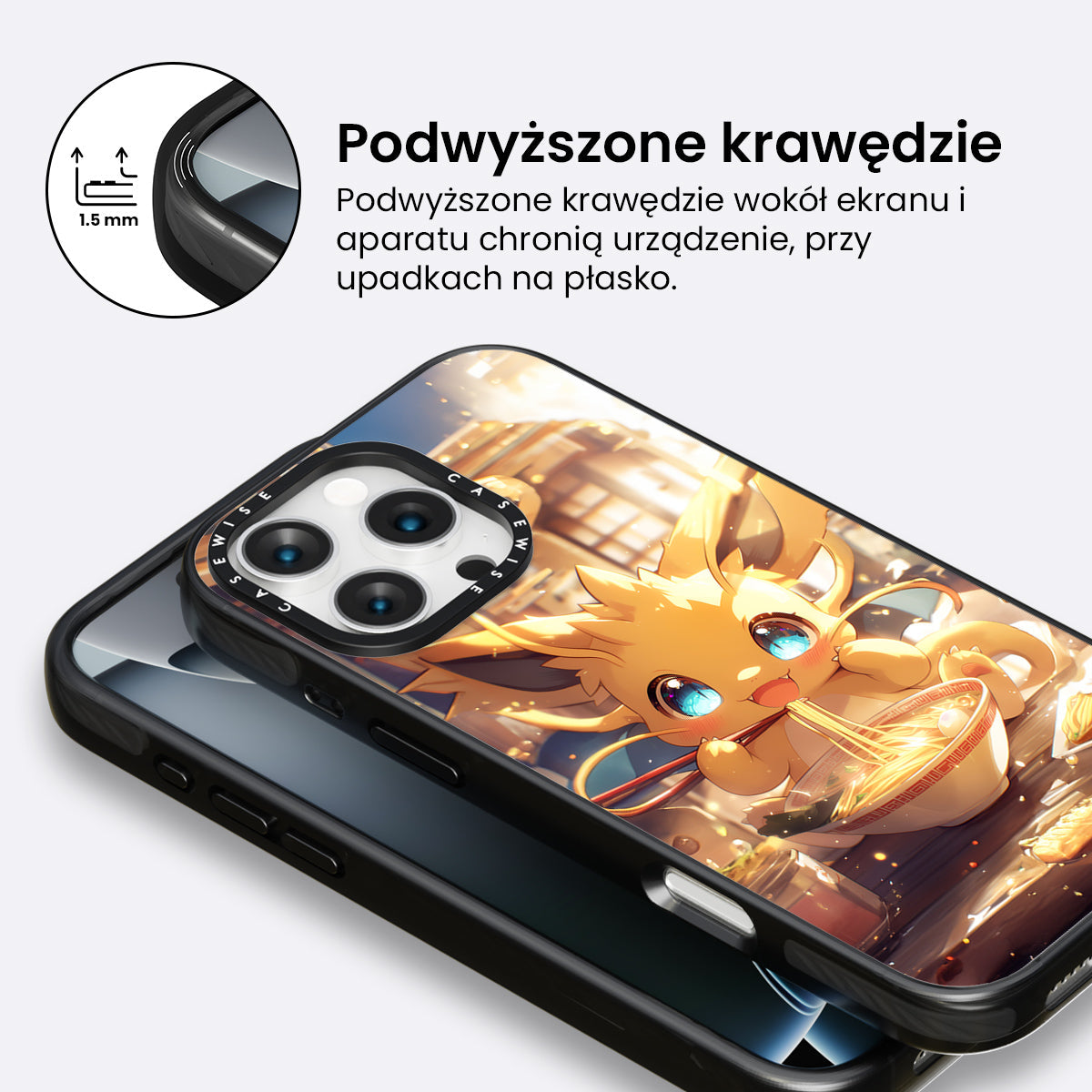 1.5 mm

Podwyższone krawędzie

Podwyższone krawędzie wokół ekranu i aparatu chronią urządzenie, przy upadkach na płasko.

CASEWISE CASEWISE