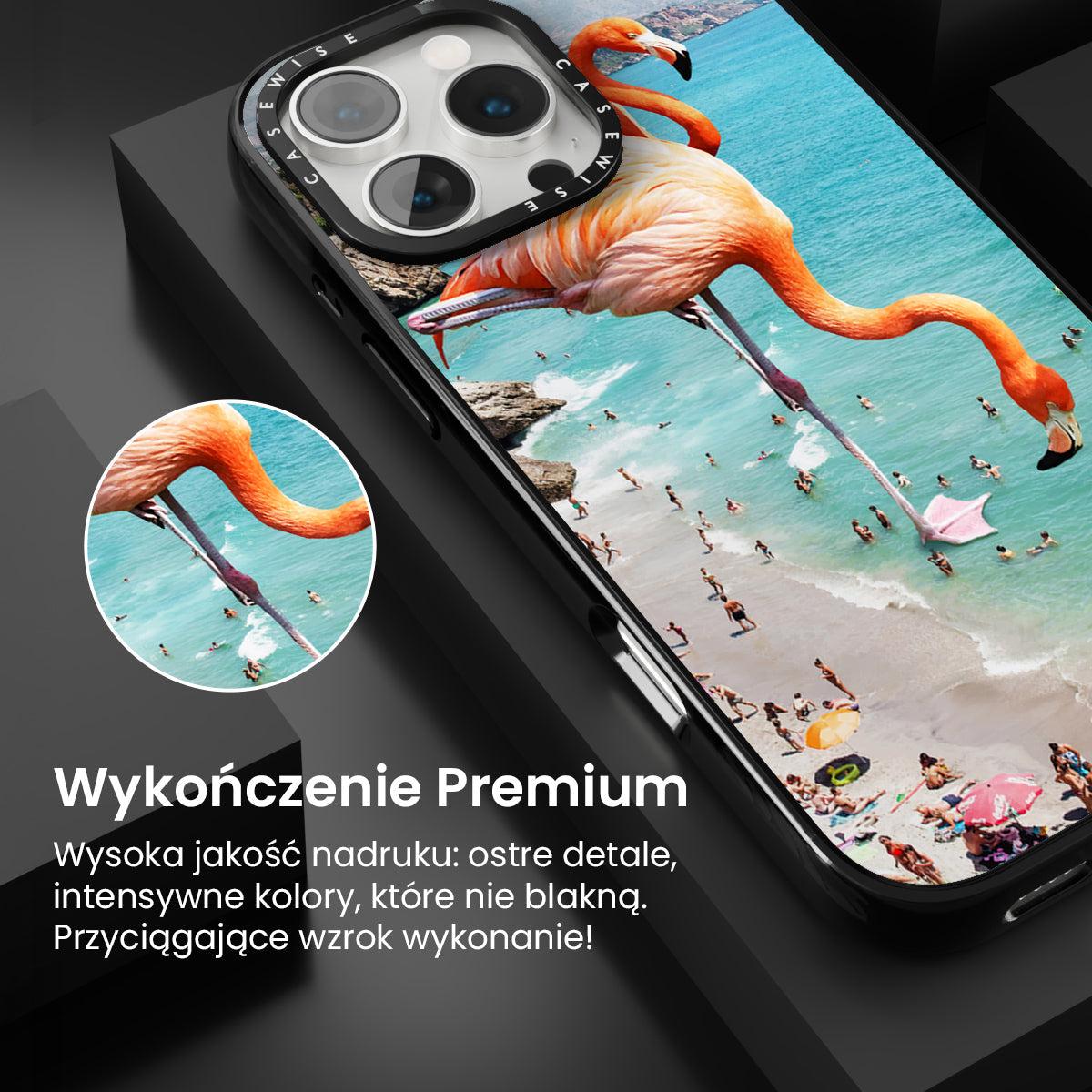 CASEWISE CASEWISE

Wykończenie Premium

Wysoka jakość nadruku: ostre detale, intensywne kolory, które nie blakną. Przyciągające wzrok wykonanie!