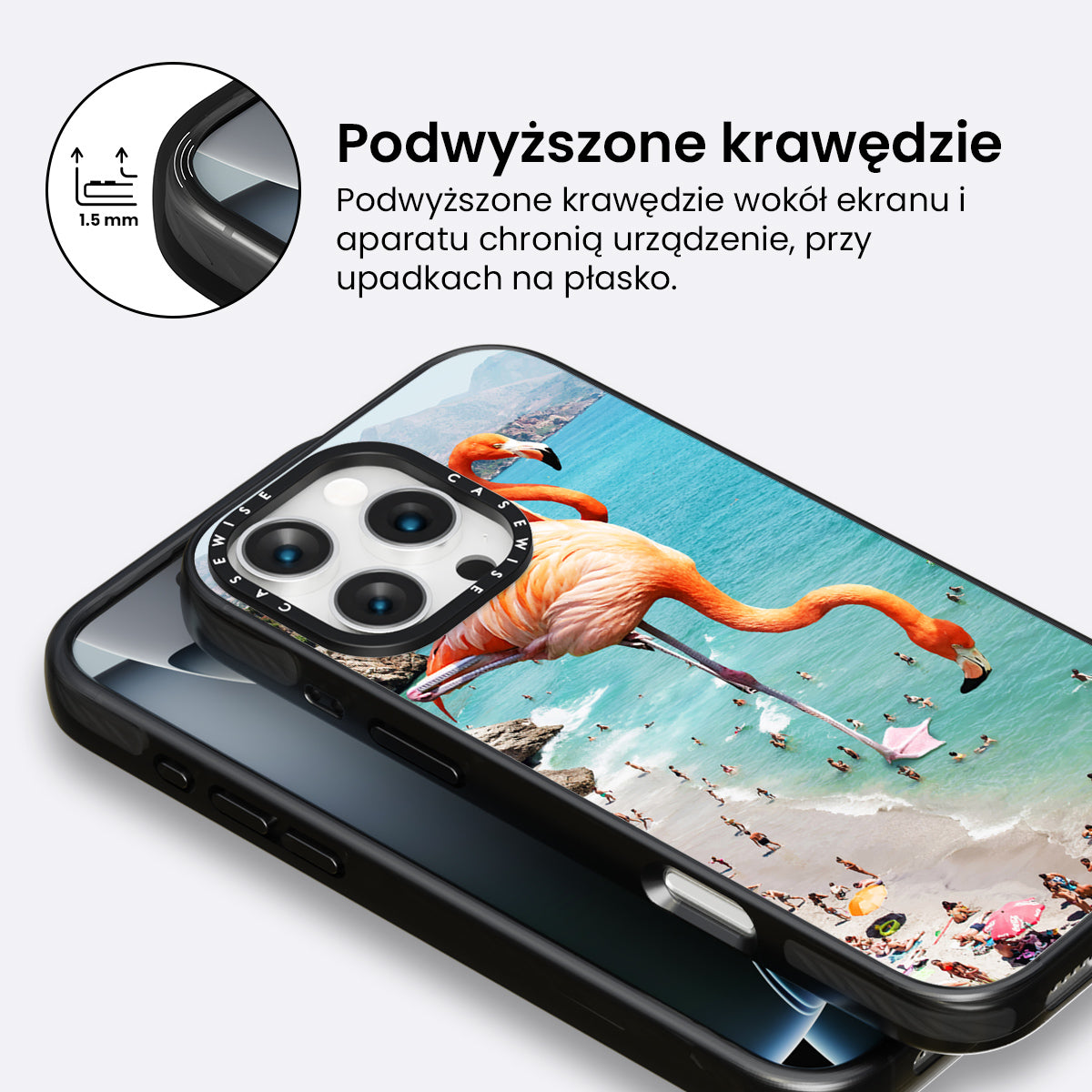 1.5 mm

Podwyższone krawędzie

Podwyższone krawędzie wokół ekranu i aparatu chronią urządzenie, przy upadkach na płasko.

CASEWISE CASEWISE