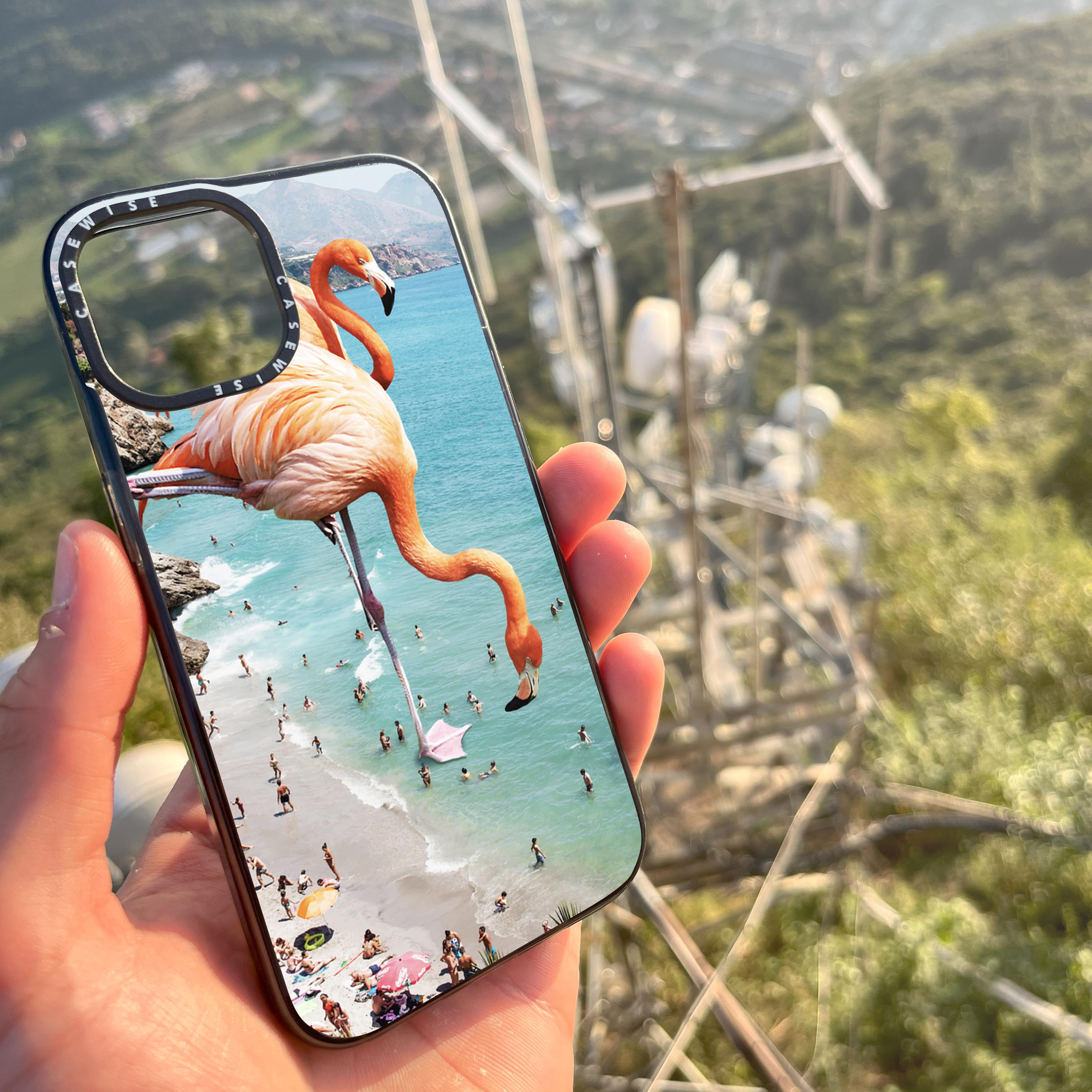 CASEWISE
CASEWISE