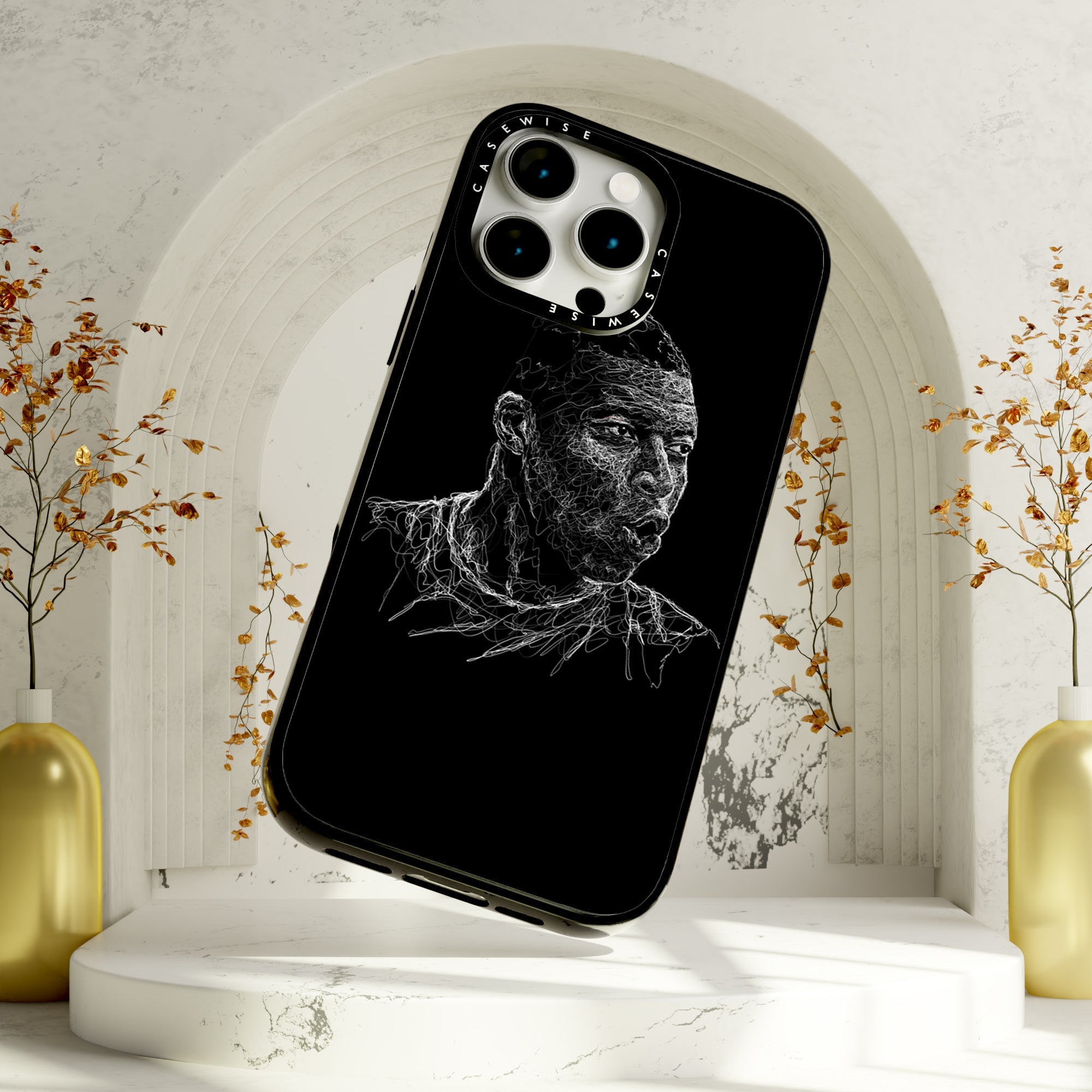 CASEWISE
CASEWISE