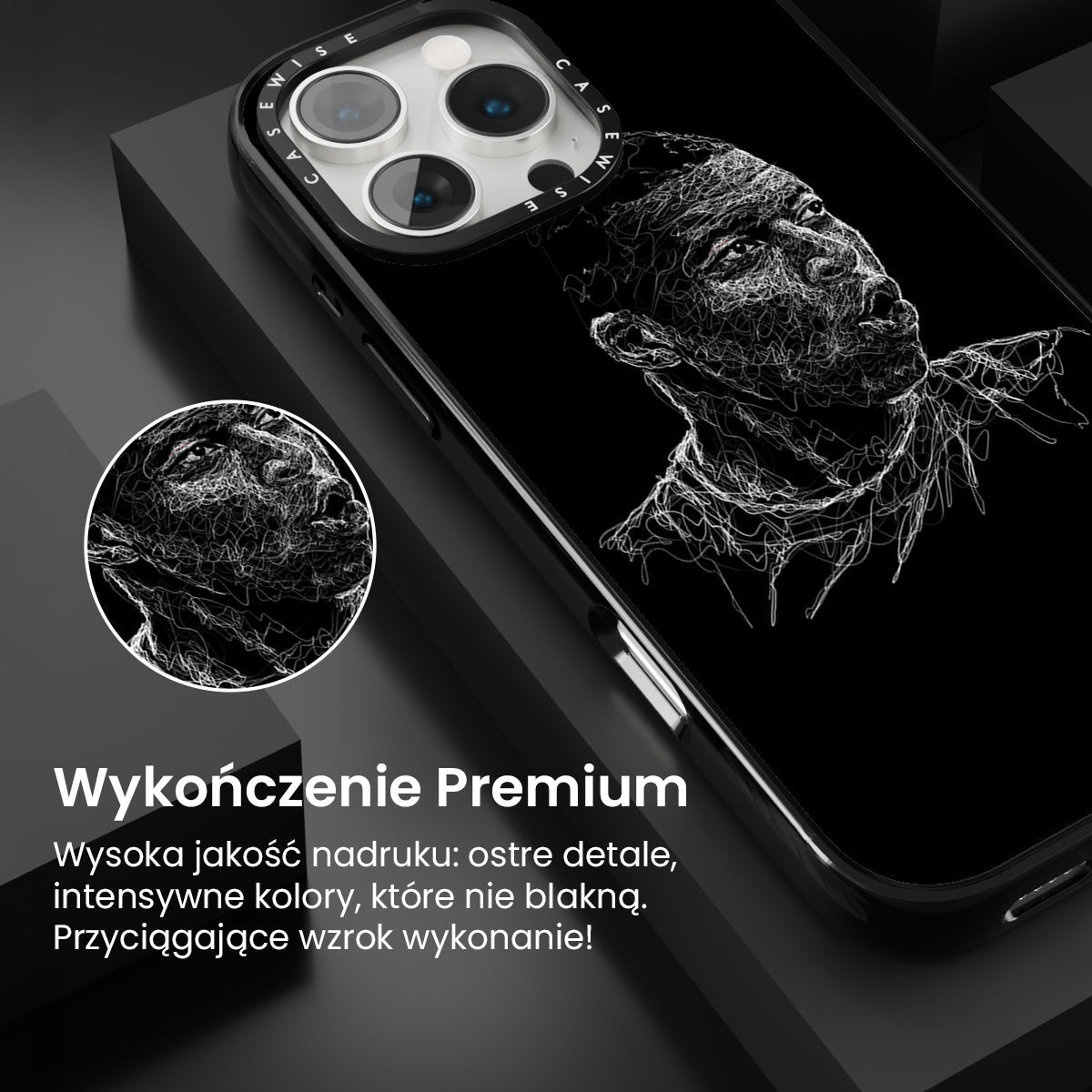 CASEWISE CASEWISE

Wykończenie Premium

Wysoka jakość nadruku: ostre detale, intensywne kolory, które nie blakną. Przyciągające wzrok wykonanie!