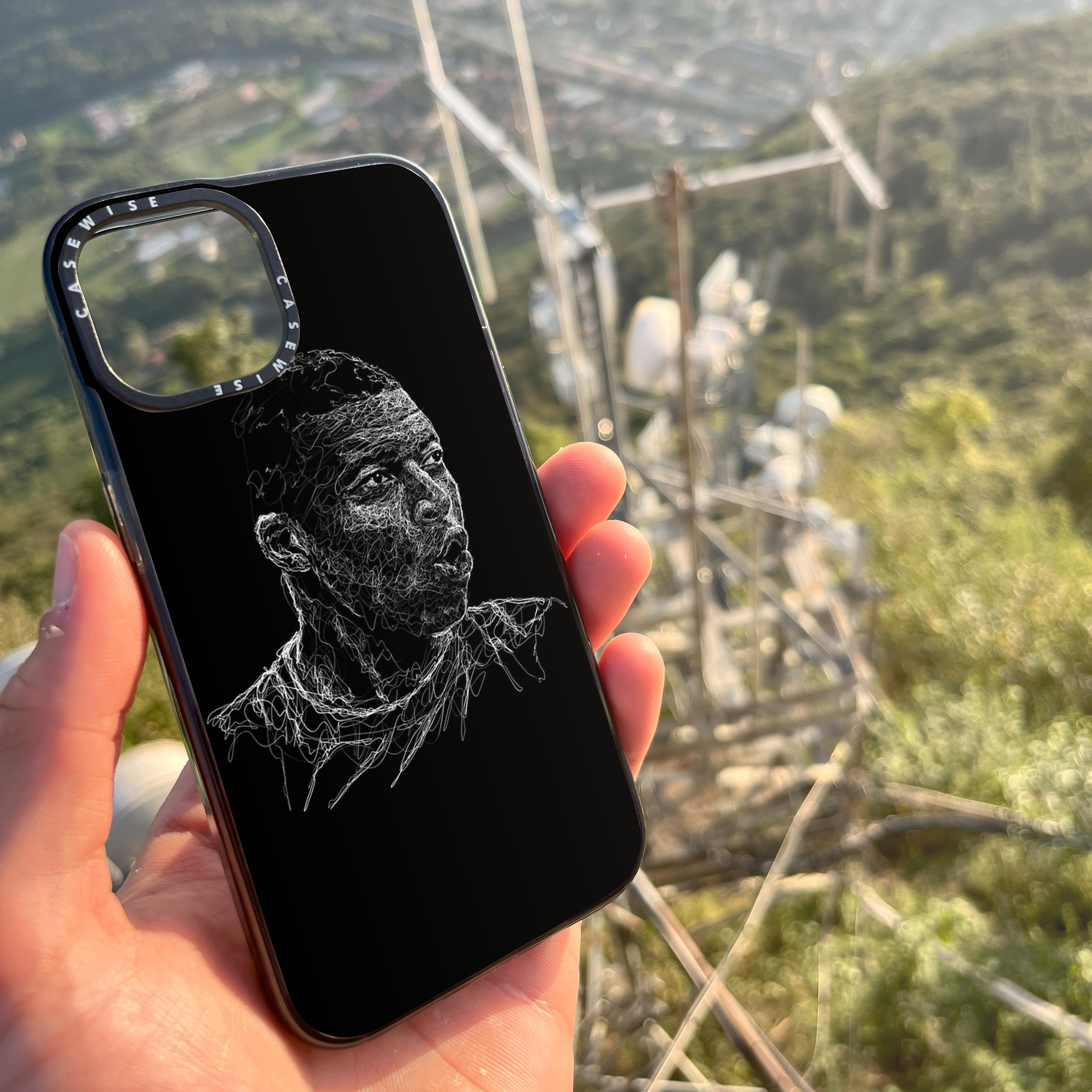 CASEWISE
CASEWISE