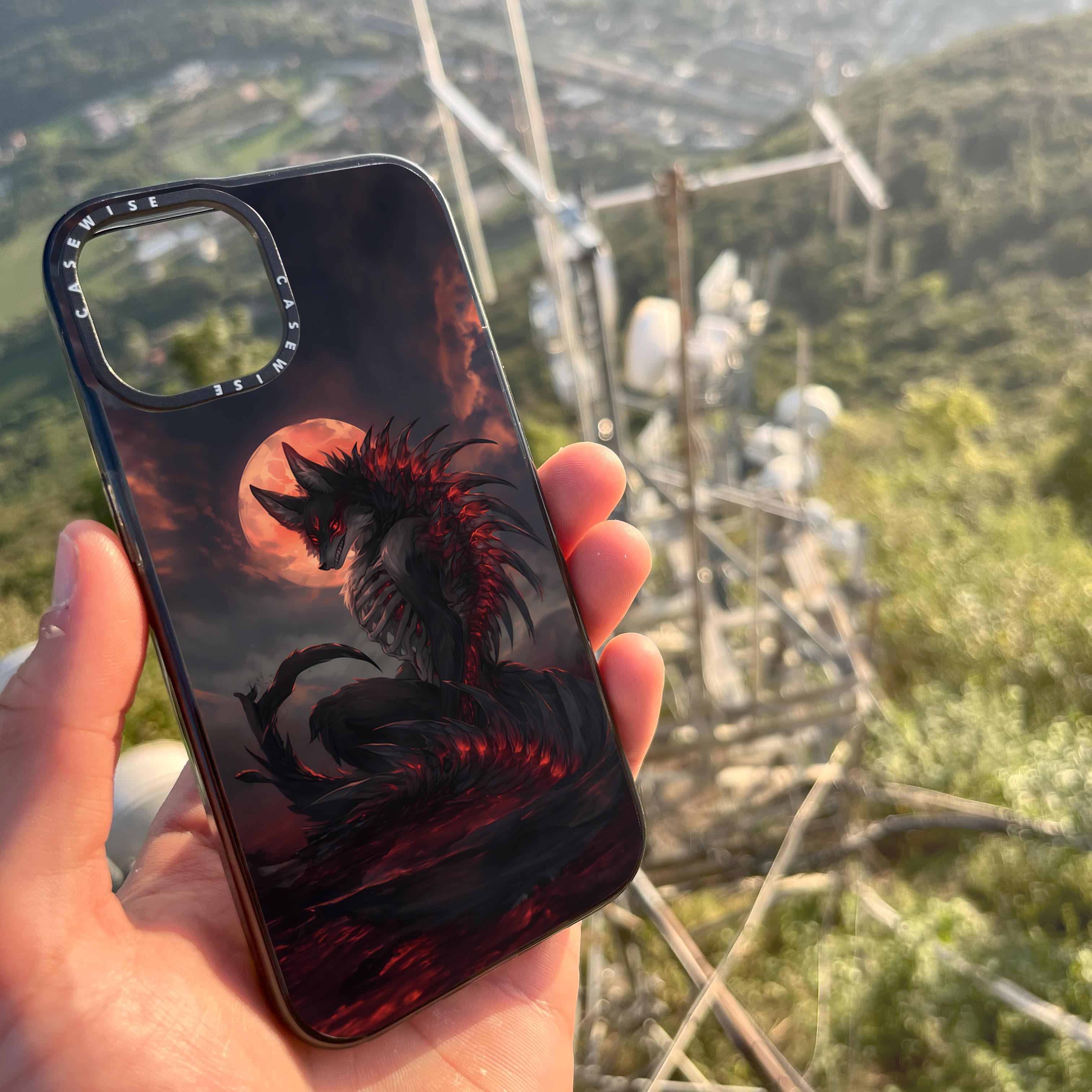 CASEWISE CASEWISE