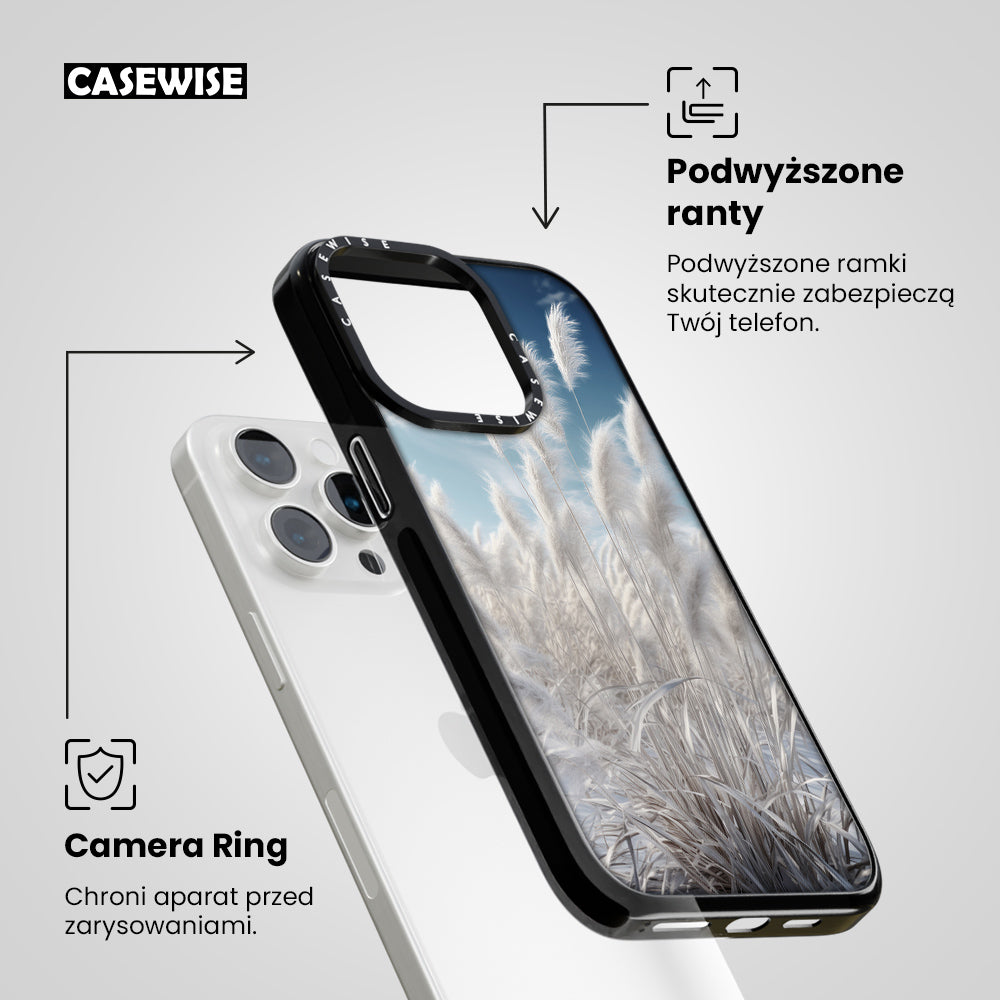 CASEWISE

Podwyższone ranty

Podwyższone ramki skutecznie zabezpieczą Twój telefon.

CASEWISE

CASEWISE

Camera Ring

Chroni aparat przed zarysowaniami.