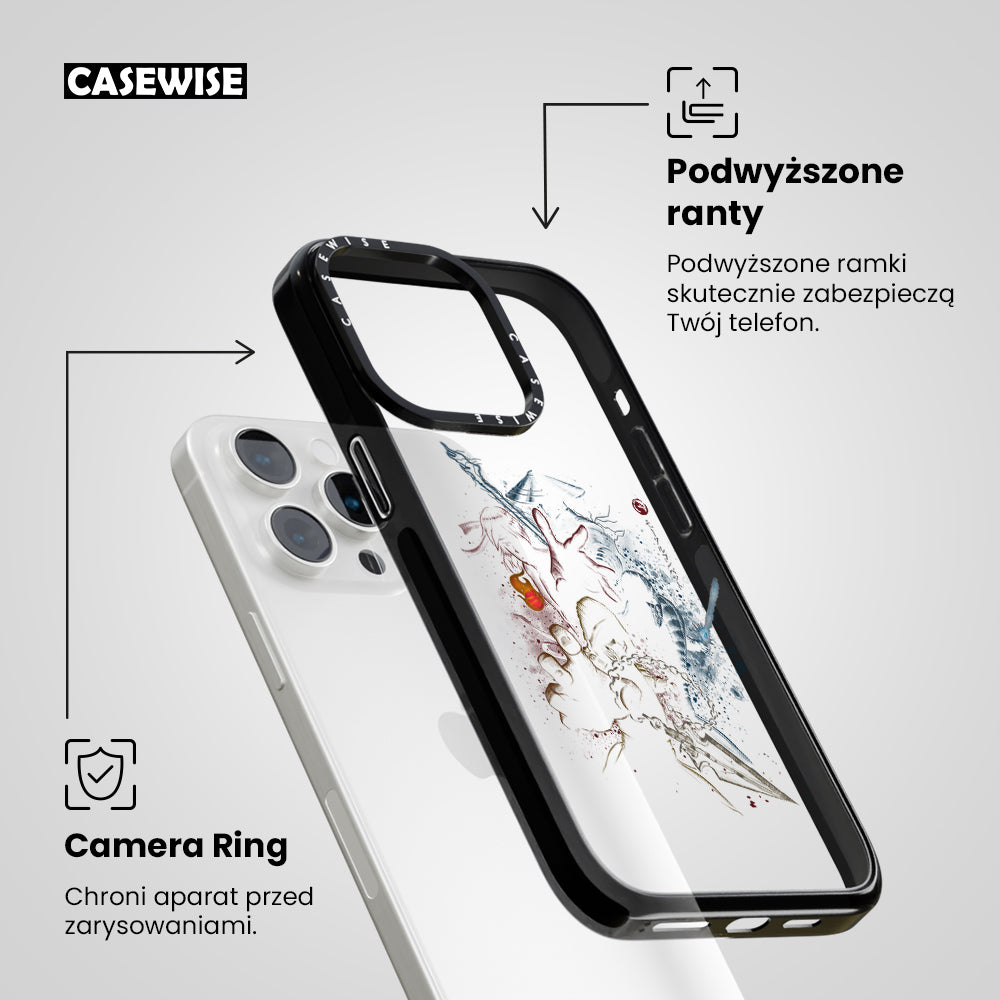 CASEWISE

Podwyższone ranty

Podwyższone ramki skutecznie zabezpieczą Twój telefon.

CASEWISE CASEWISE

Camera Ring

Chroni aparat przed zarysowaniami.