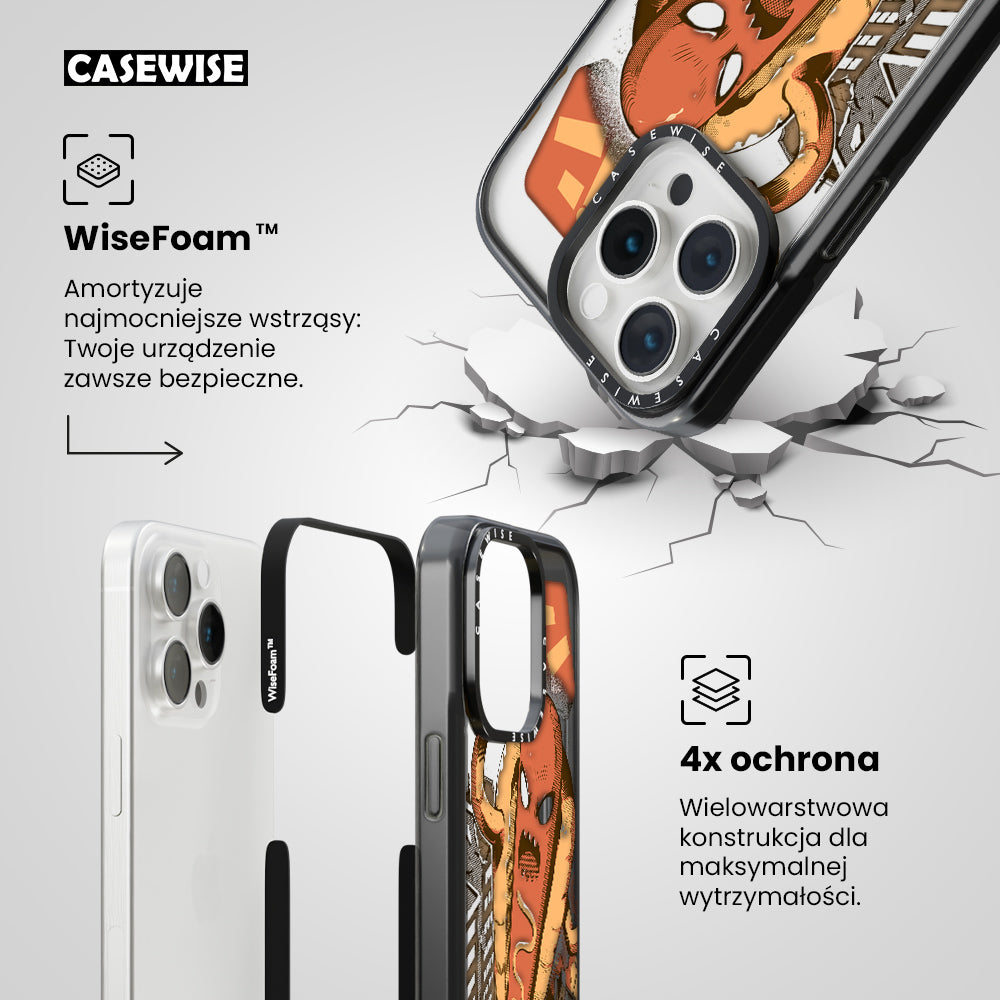 CASEWISE

WiseFoam™

Amortyzuje najmocniejsze wstrząsy: Twoje urządzenie zawsze bezpieczne.

CASEWISE

CASEWISE

WiseFoam™

CASEWISE

4x ochrona

Wielowarstwowa konstrukcja dla maksymalnej wytrzymałości.