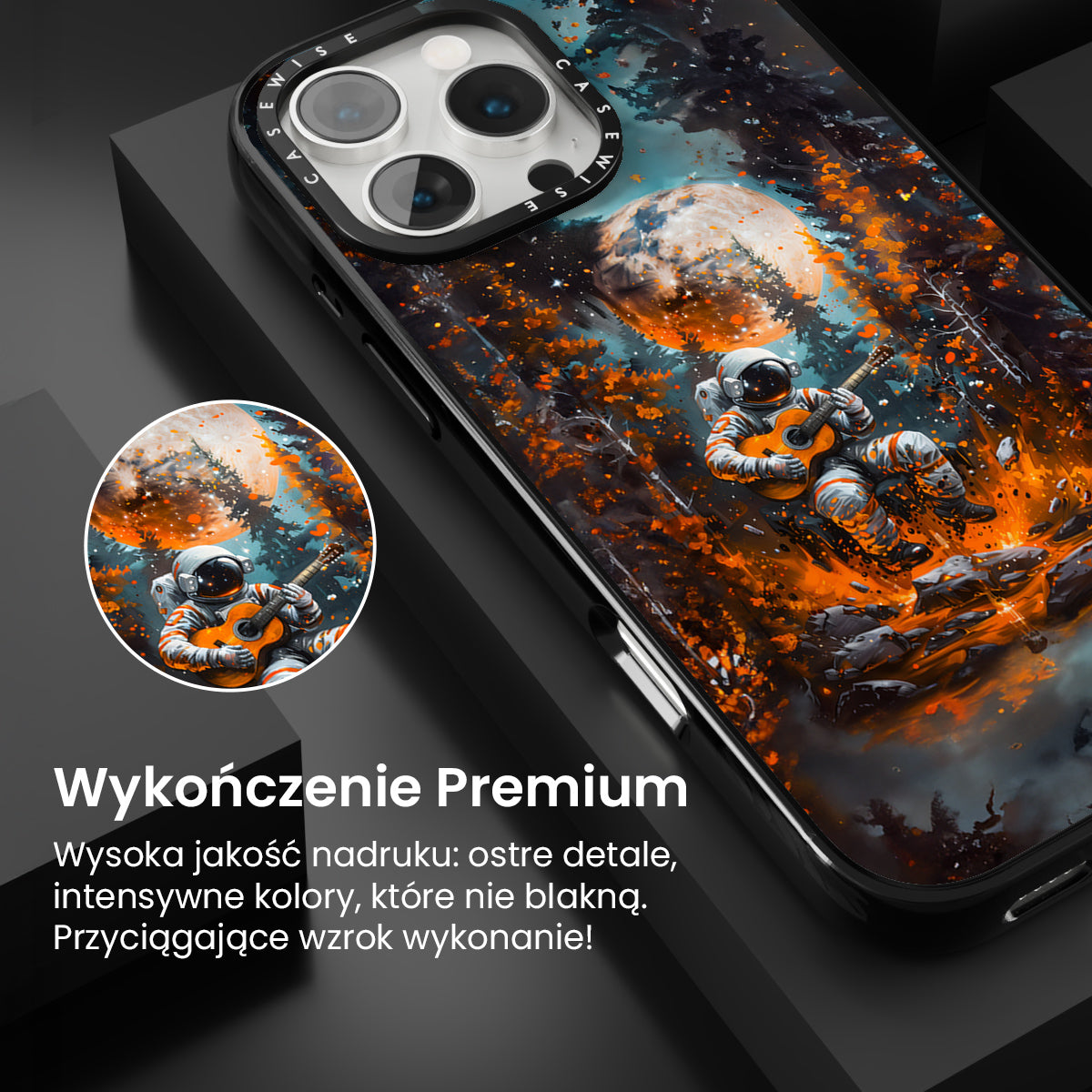 CASEWISE CASEWISE

Wykończenie Premium

Wysoka jakość nadruku: ostre detale, intensywne kolory, które nie blakną. Przyciągające wzrok wykonanie!