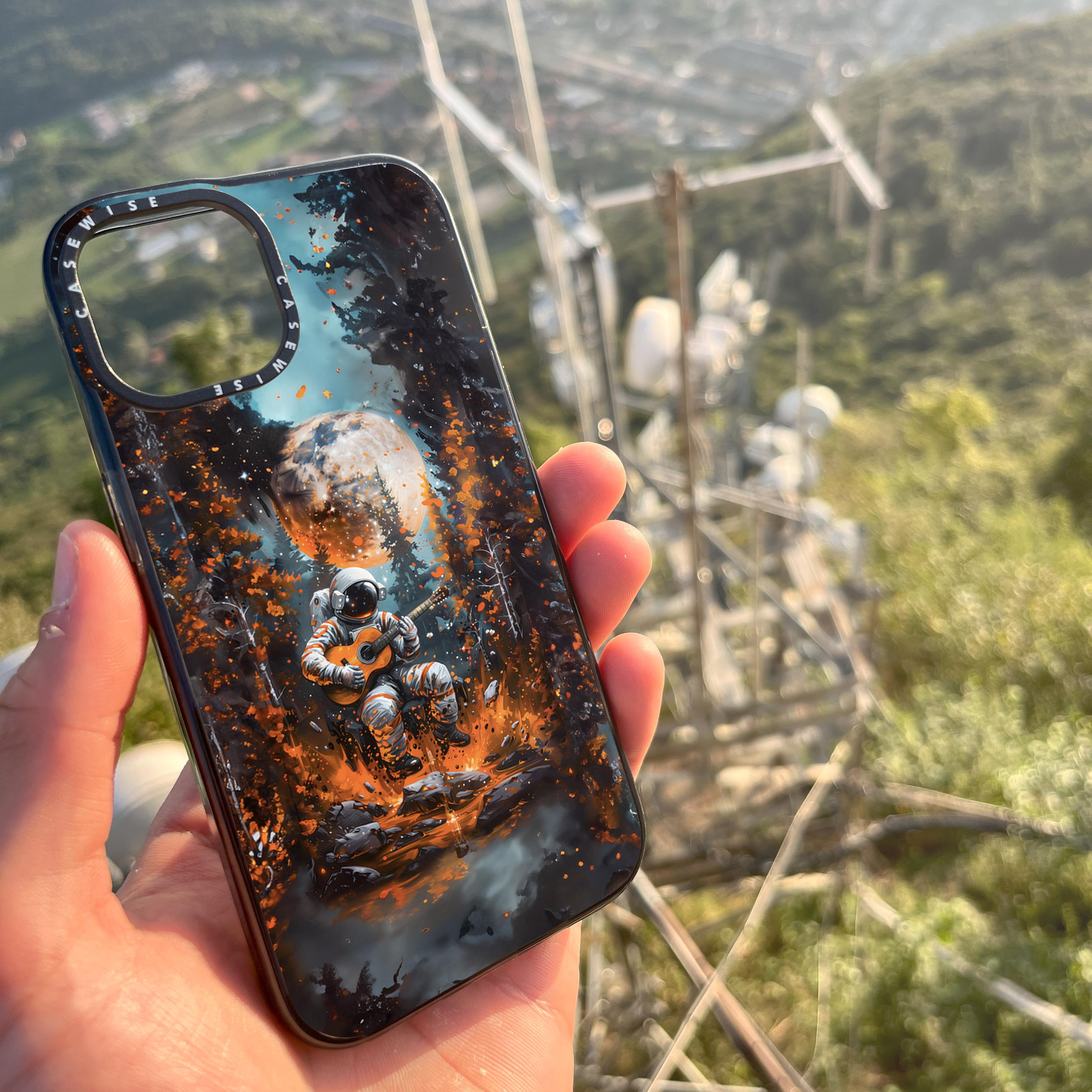 CASEWISE CASEWISE