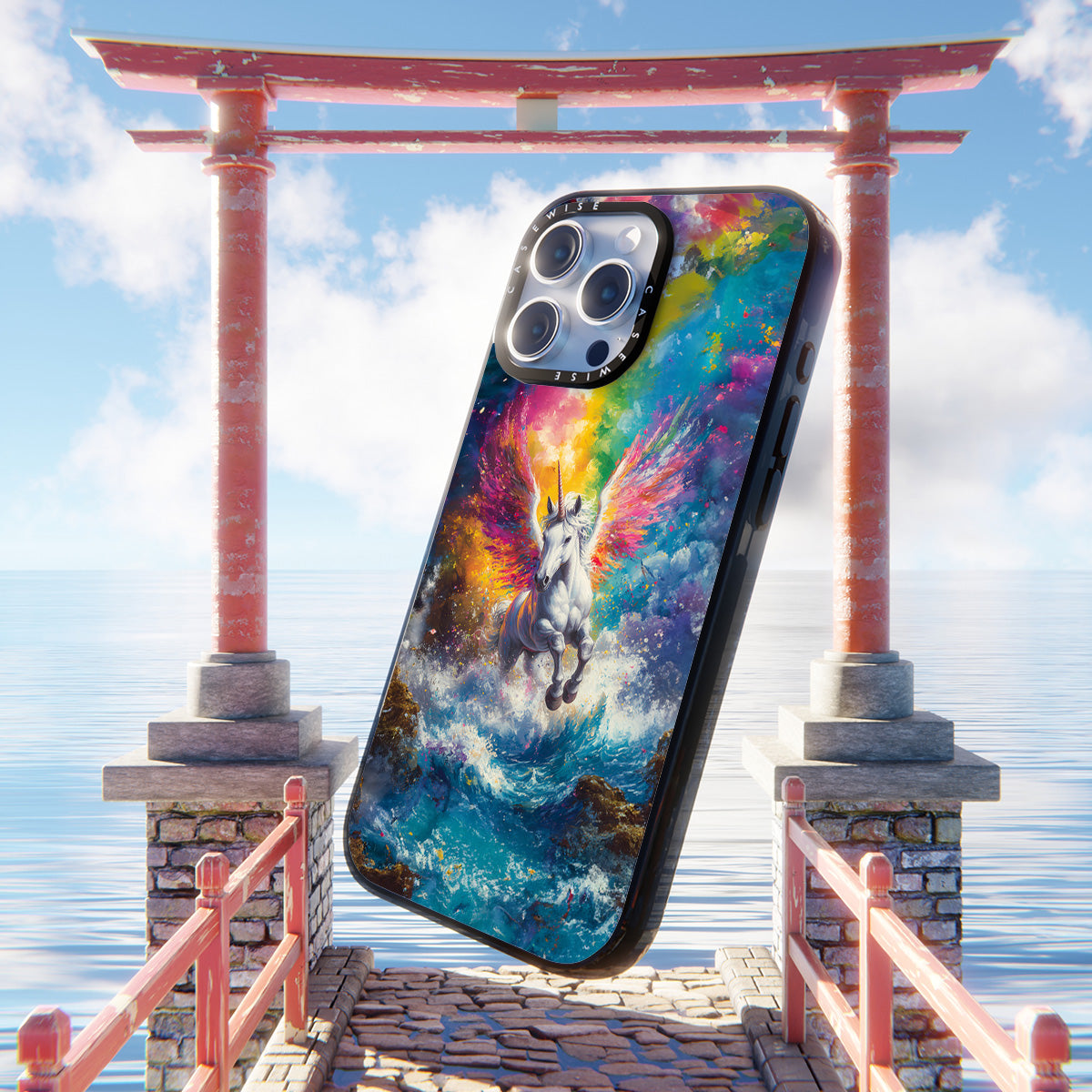 CASEWISE CASEWISE